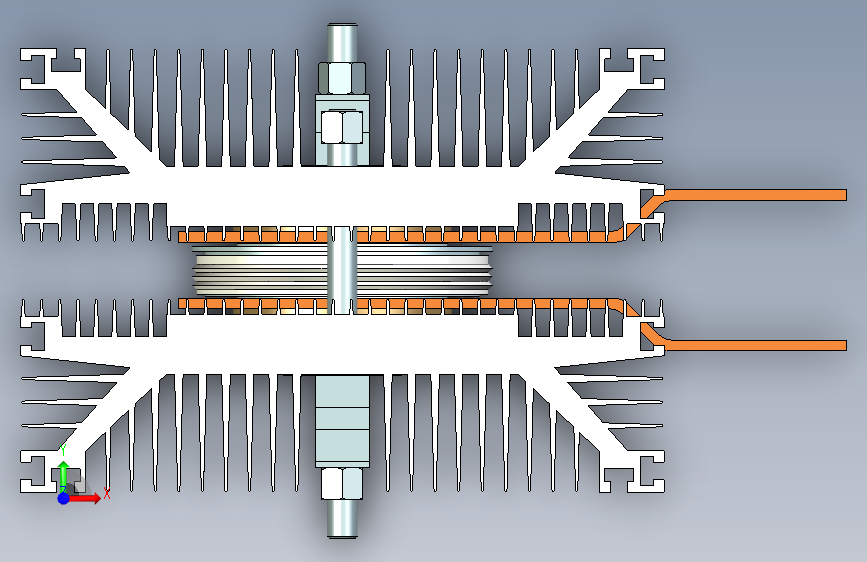 Y
X