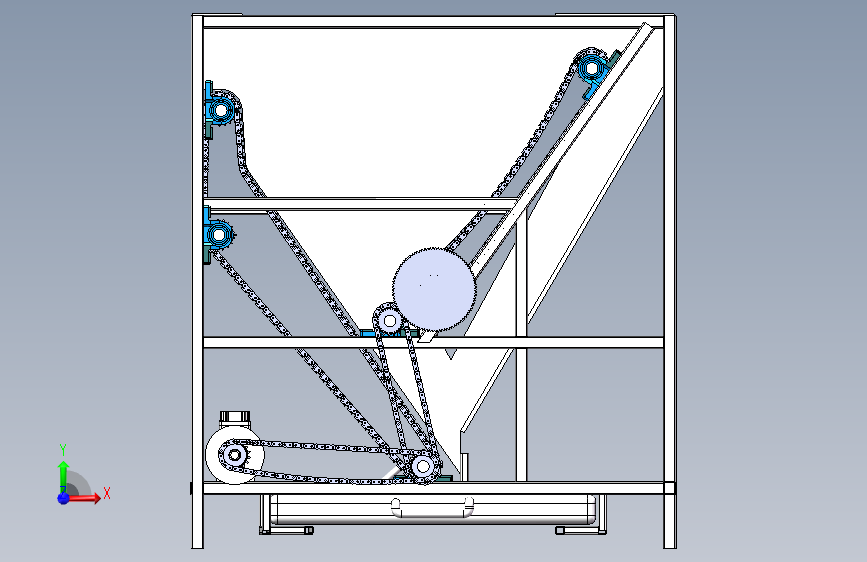 Y
X