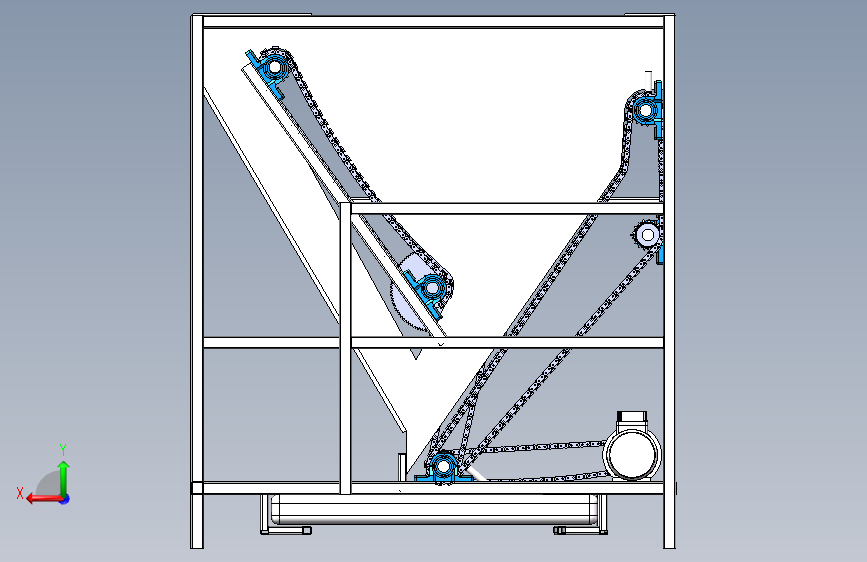 Y
X