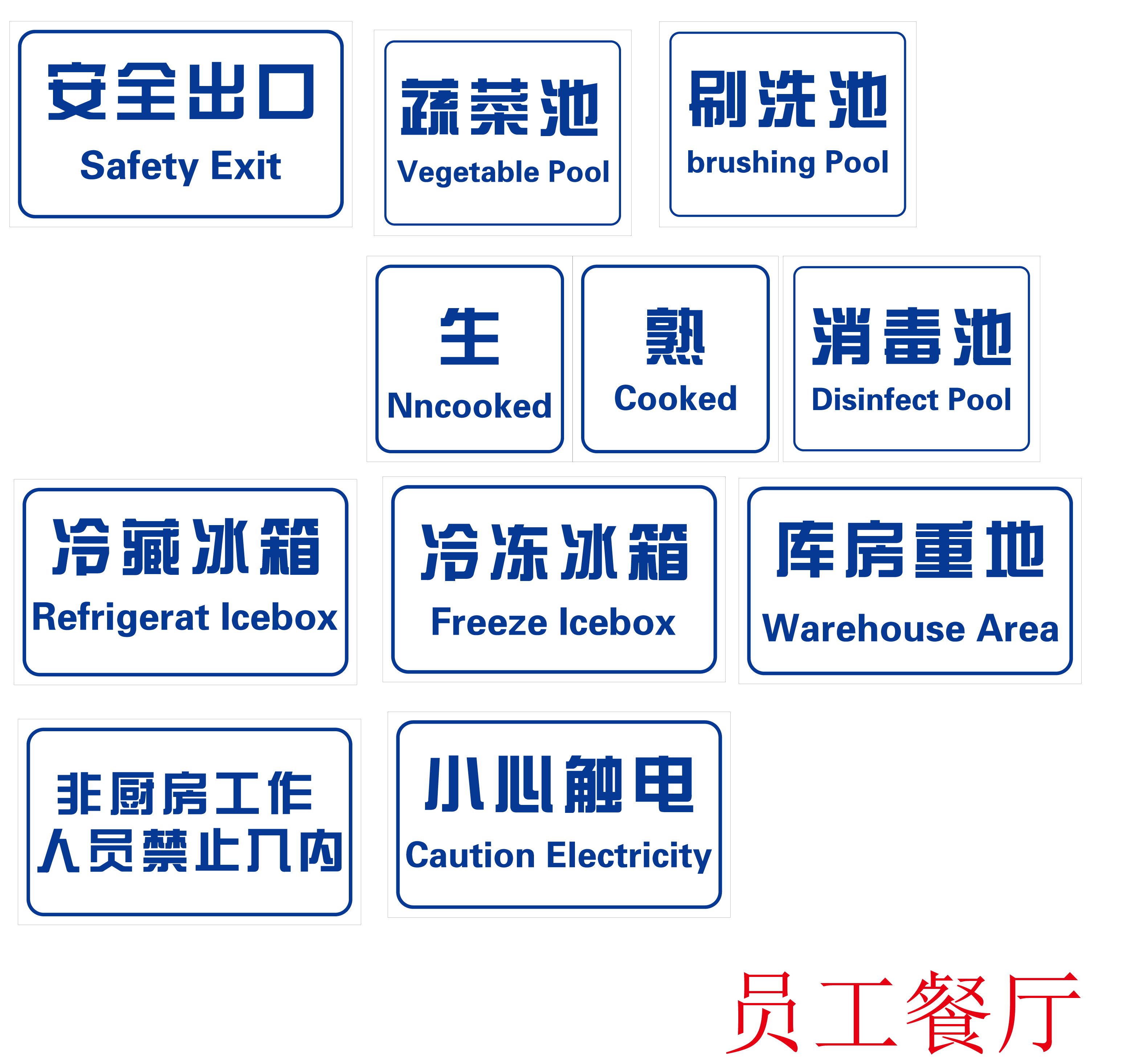 安全出口
Safety Exit

蔬菜池
Vegetable Pool

刷洗池
brushing Pool

生
Nncooked

熟
Cooked

消毒池
Disinfect Pool

冷藏冰箱
Refrigerat Icebox

冷冻冰箱
Freeze Icebox

库房重地
Warehouse Area

非厨房工作
人员禁止入内

小心触电
Caution Electricity

员工餐厅