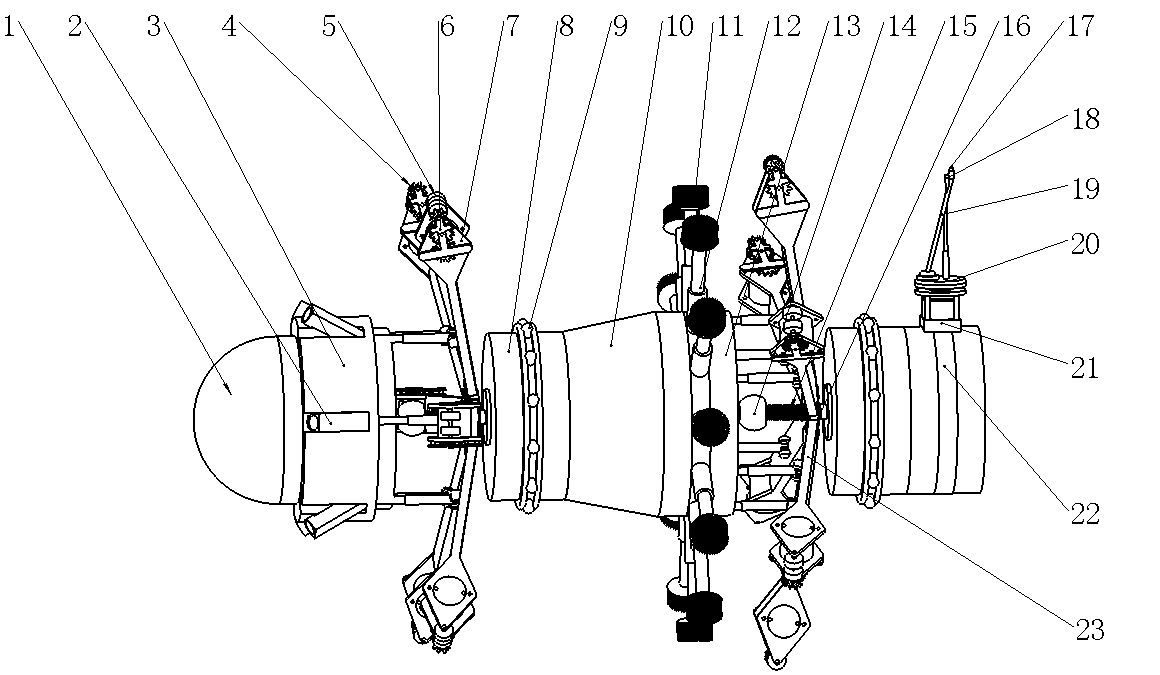 1 2 3 4 5 6 7 8 9 10 11 12 13 14 15 16 17

18

19

20

21

22

23