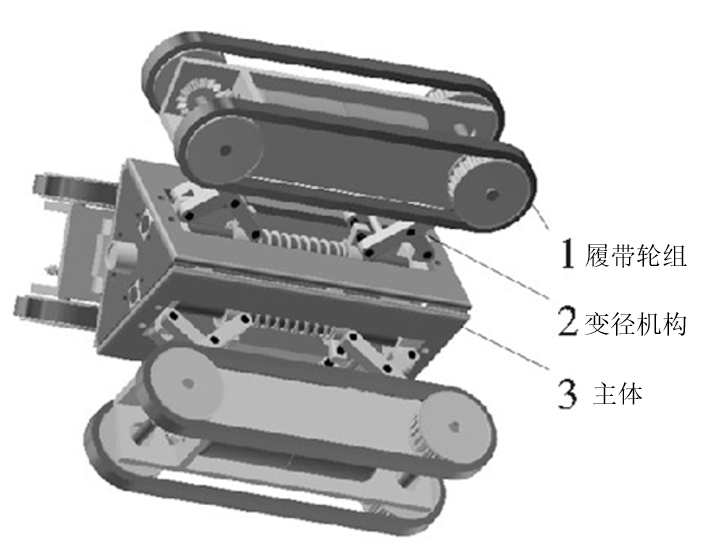 1 履带轮组
2 变径机构
3 主体