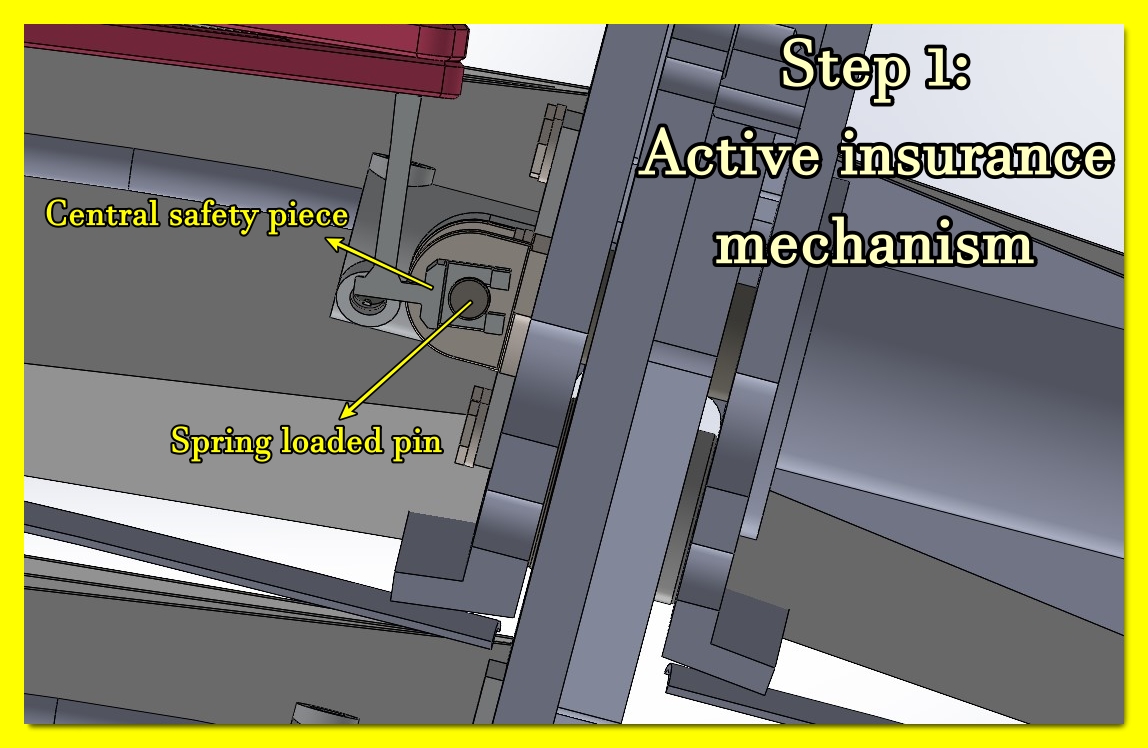 Step 1:
Active insurance mechanism

Central safety piece

Spring loaded pin