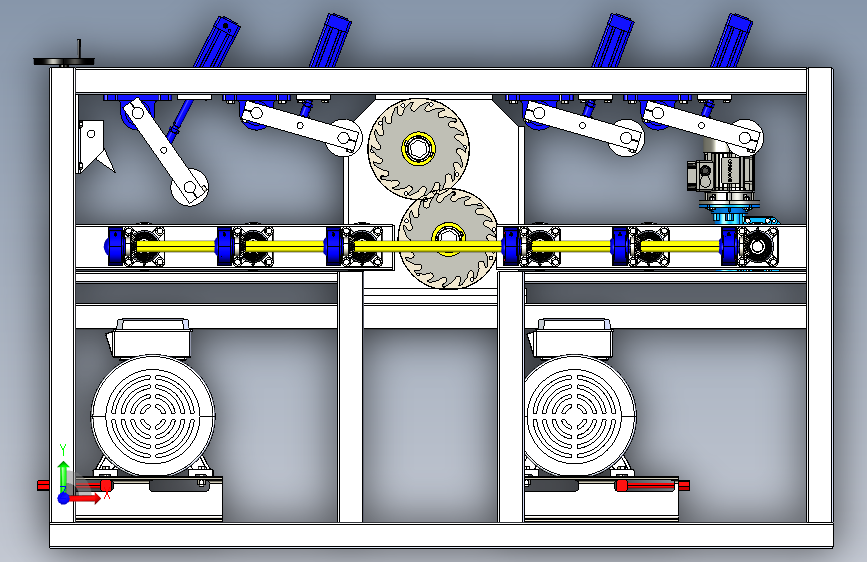 Y
X