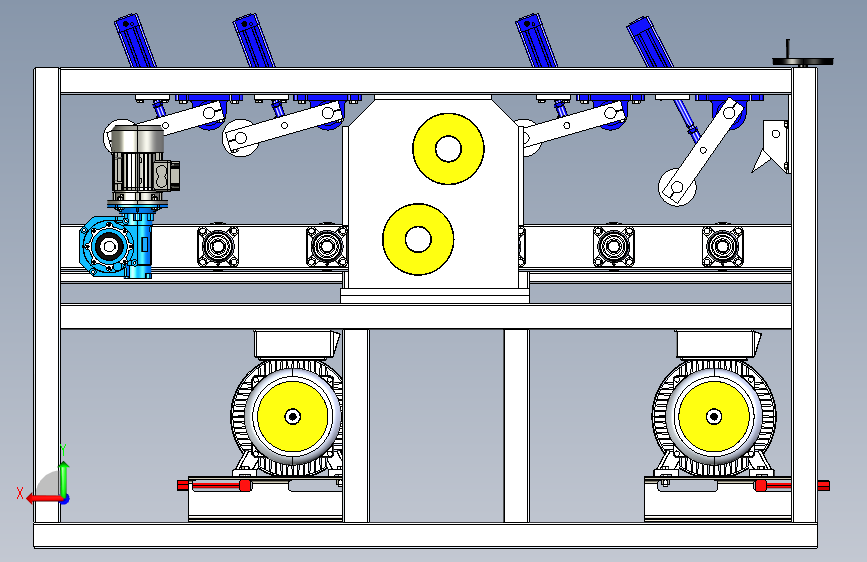 Y
X