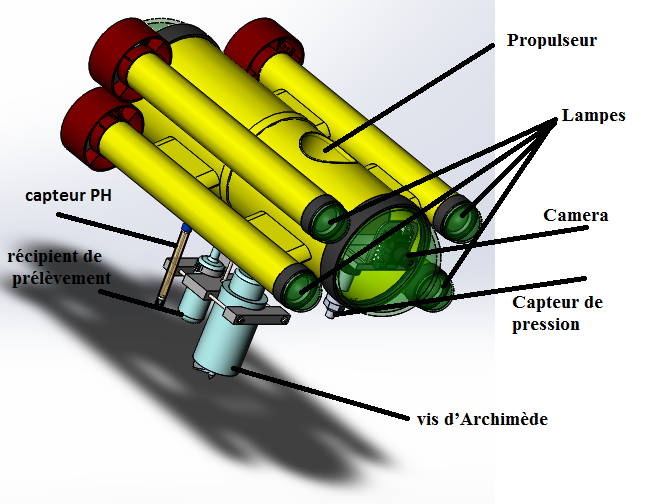 Propulseur

Lampes

capteur PH

Camera

récipient de prélèvement

Capteur de pression

vis d’Archimède