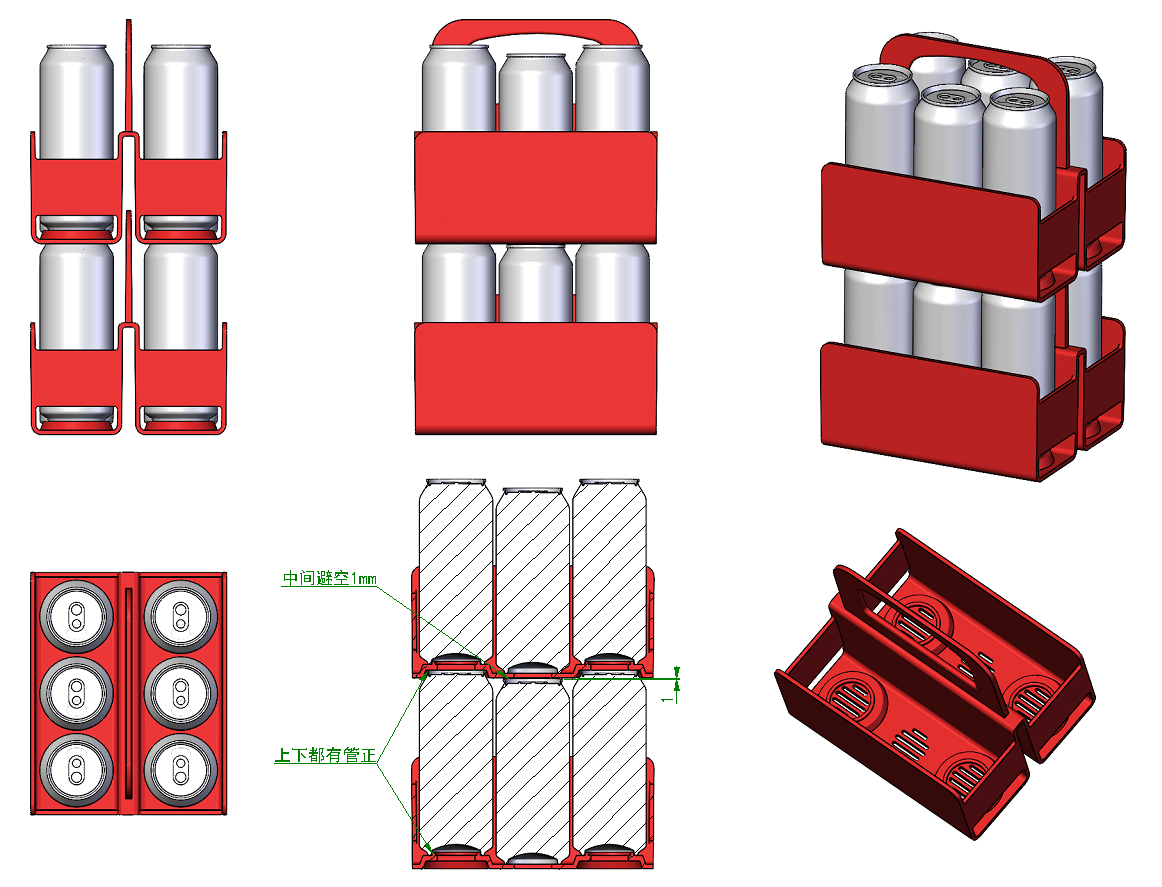 中间避空1mm

1

上下都有管正