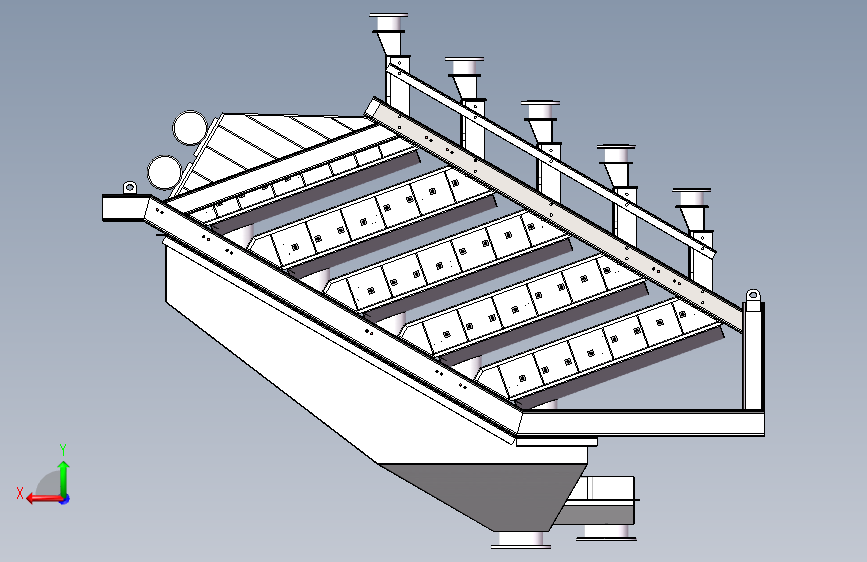 Y
X