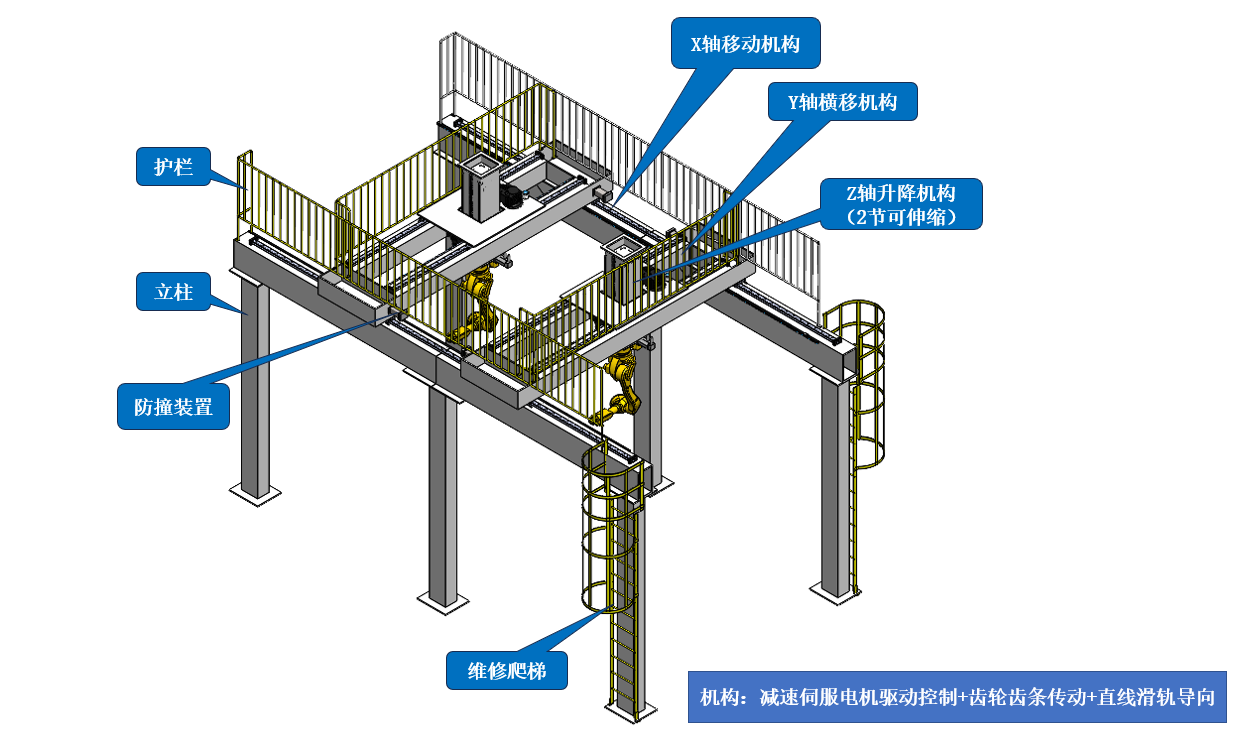 X轴移动机构

Y轴横移机构

护栏

Z轴升降机构
（2节可伸缩）

立柱

防撞装置

维修爬梯

机构：减速伺服电机驱动控制+齿轮齿条传动+直线滑轨导向