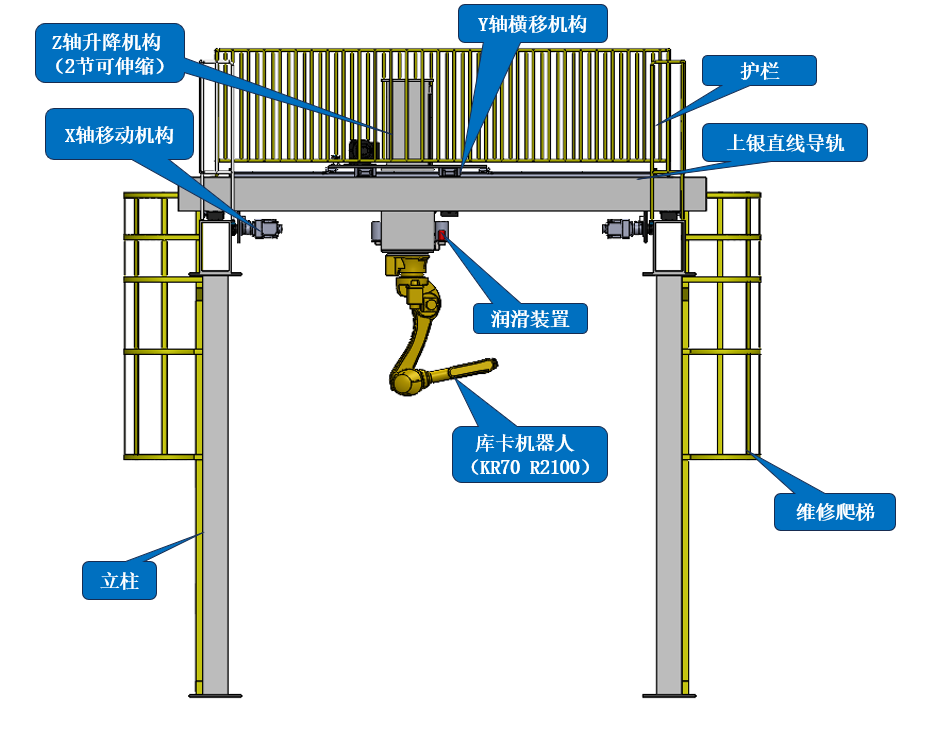 Z轴升降机构
（2节可伸缩）

Y轴横移机构

护栏

X轴移动机构

上银直线导轨

润滑装置

库卡机器人
（KR70 R2100）

维修爬梯

立柱