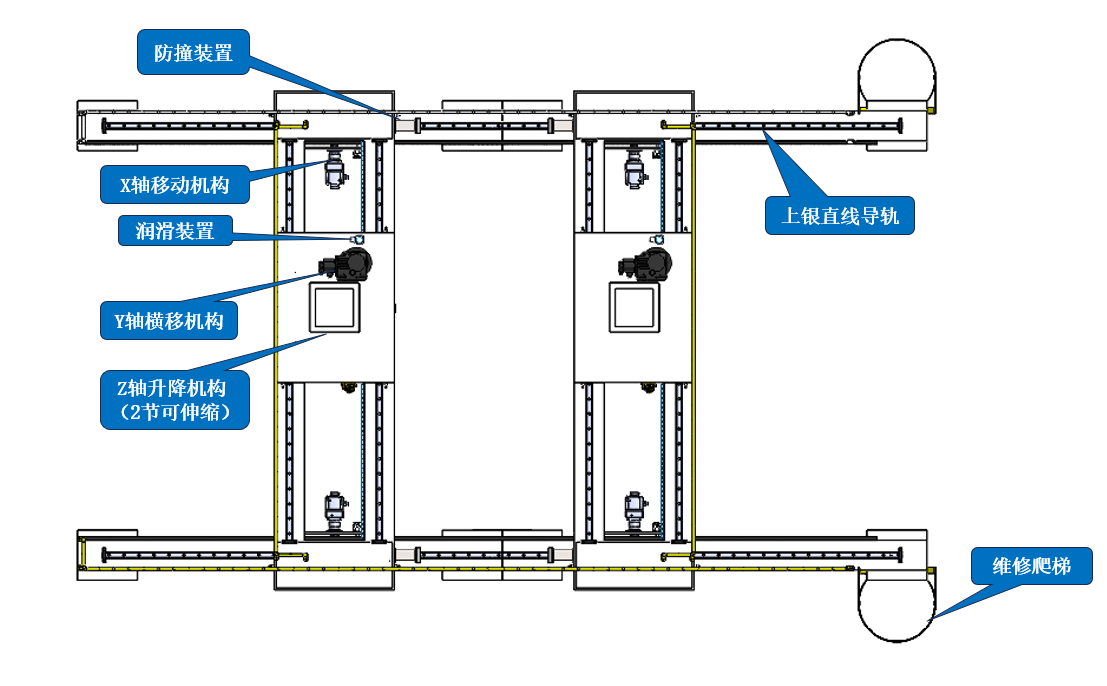 防撞装置

X轴移动机构

润滑装置

Y轴横移机构

Z轴升降机构
（2节可伸缩）

上银直线导轨

维修爬梯