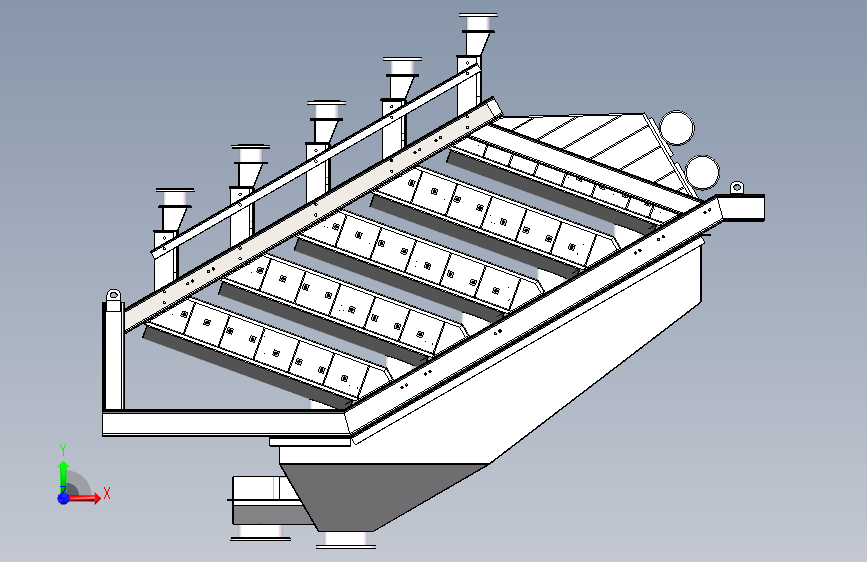 Y
X