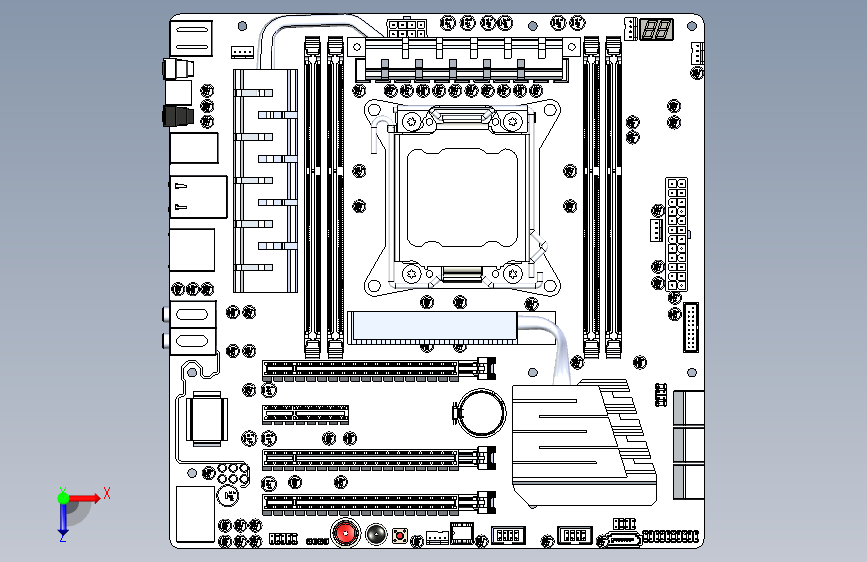 X
Z