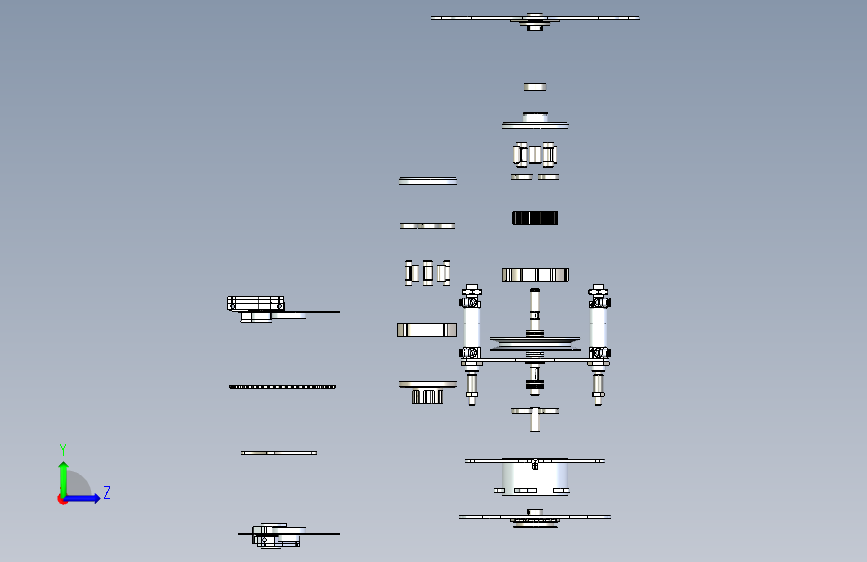 Y
Z