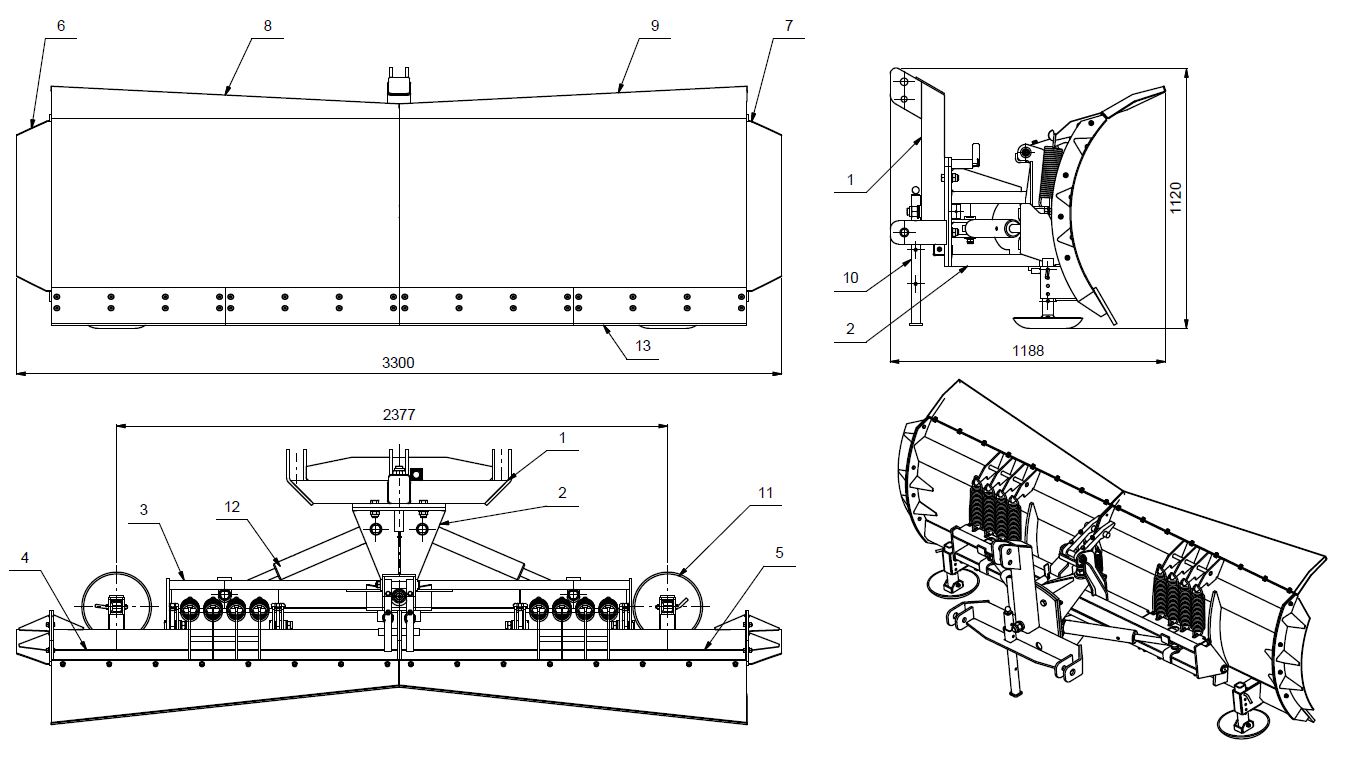 6
8
9
7
13
3300
1
10
2
1120
1188
2377
1
2
3
12
11
4
5