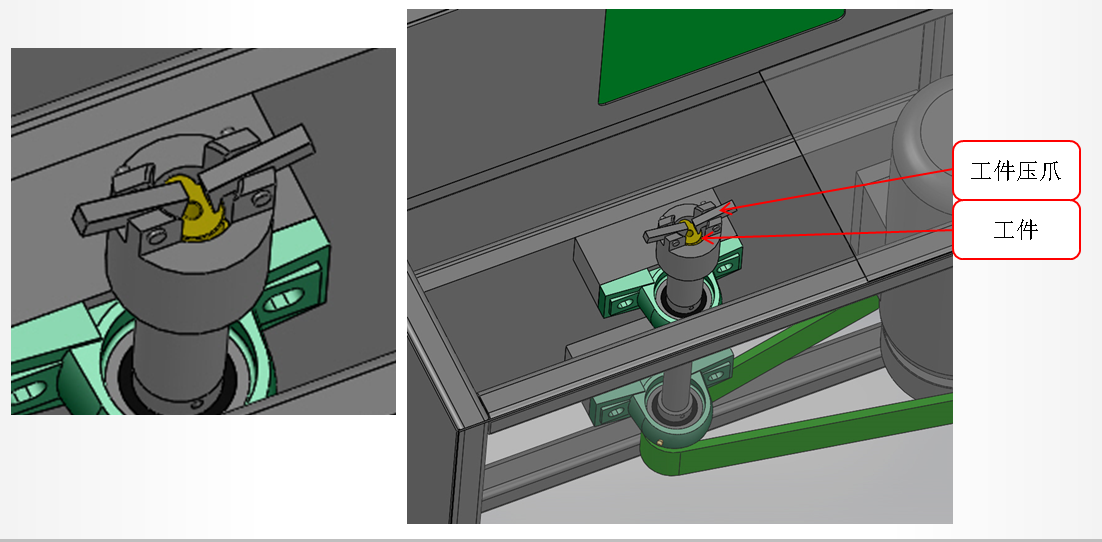 工件压爪

工件