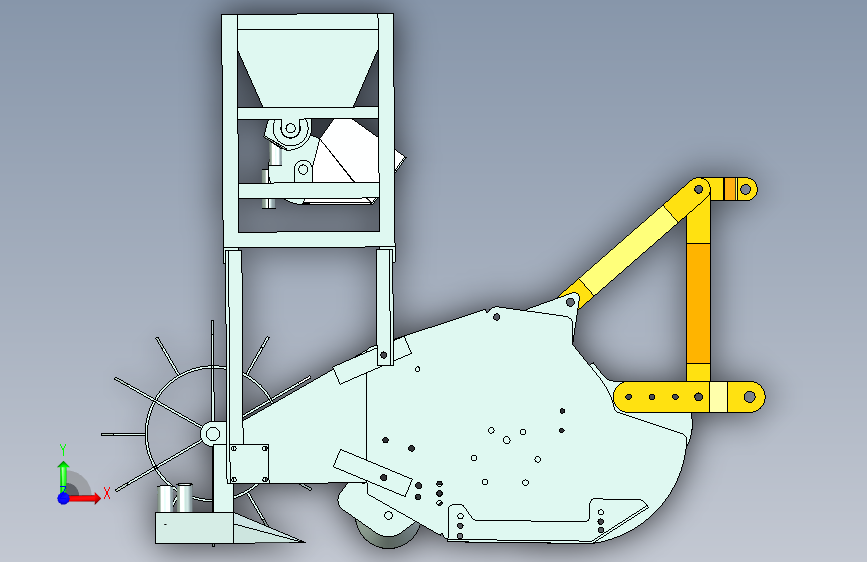 Y
X