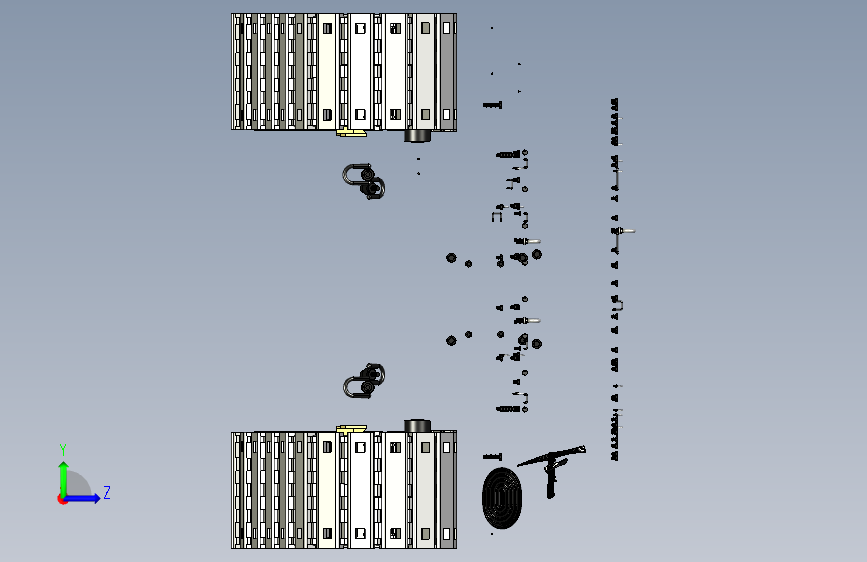 Y
Z