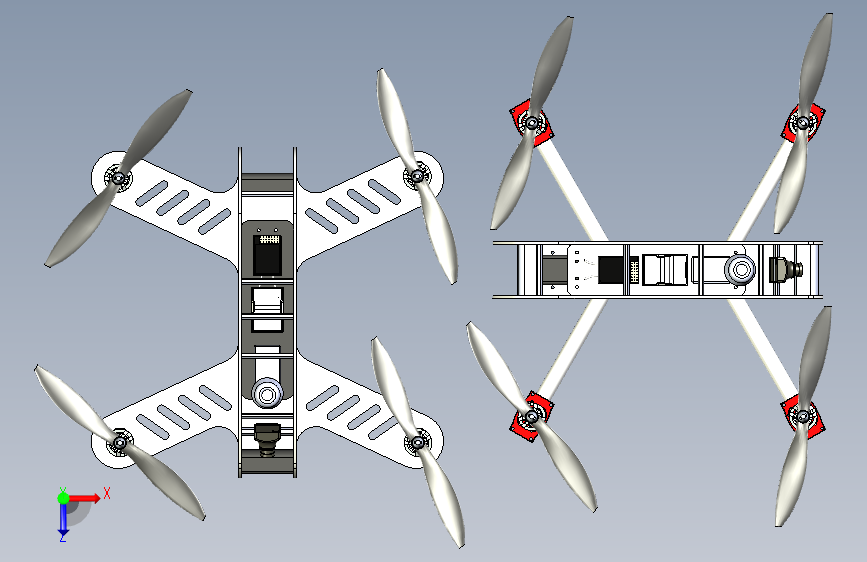 X
Z