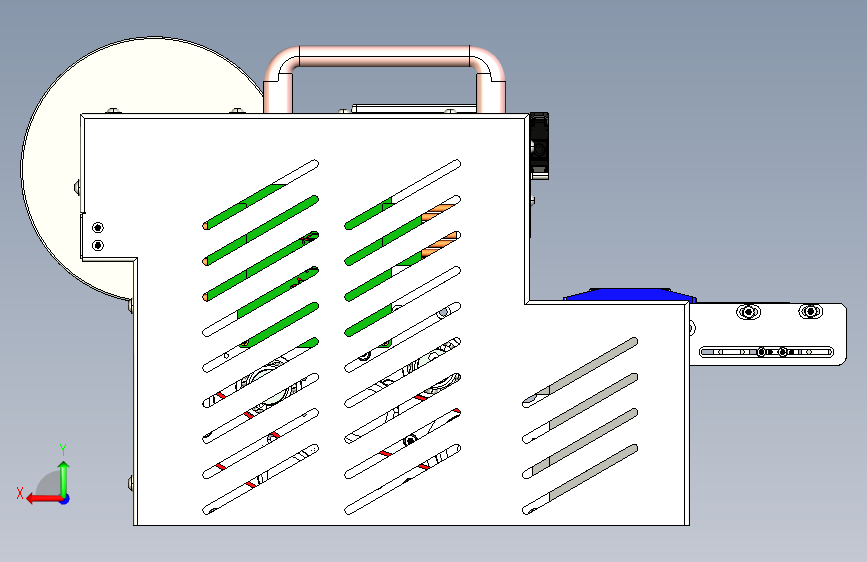 Y
X