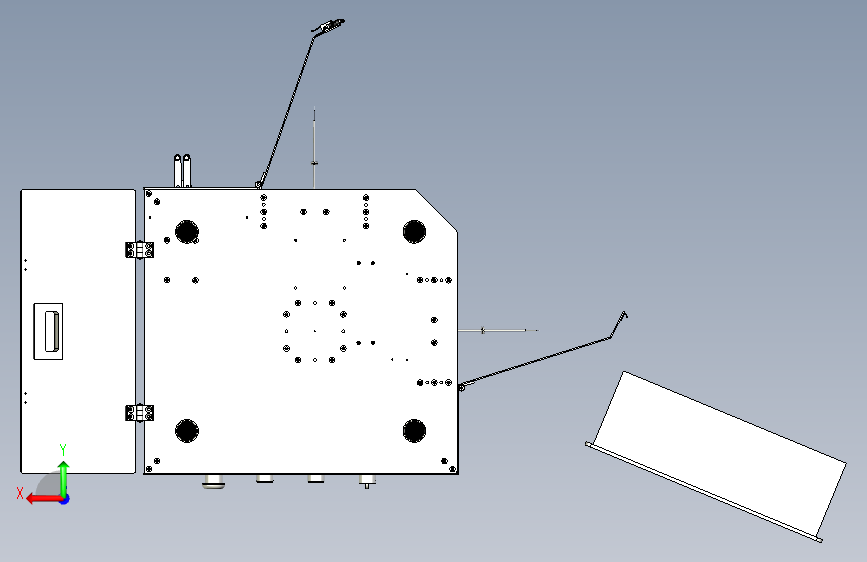 Y
X