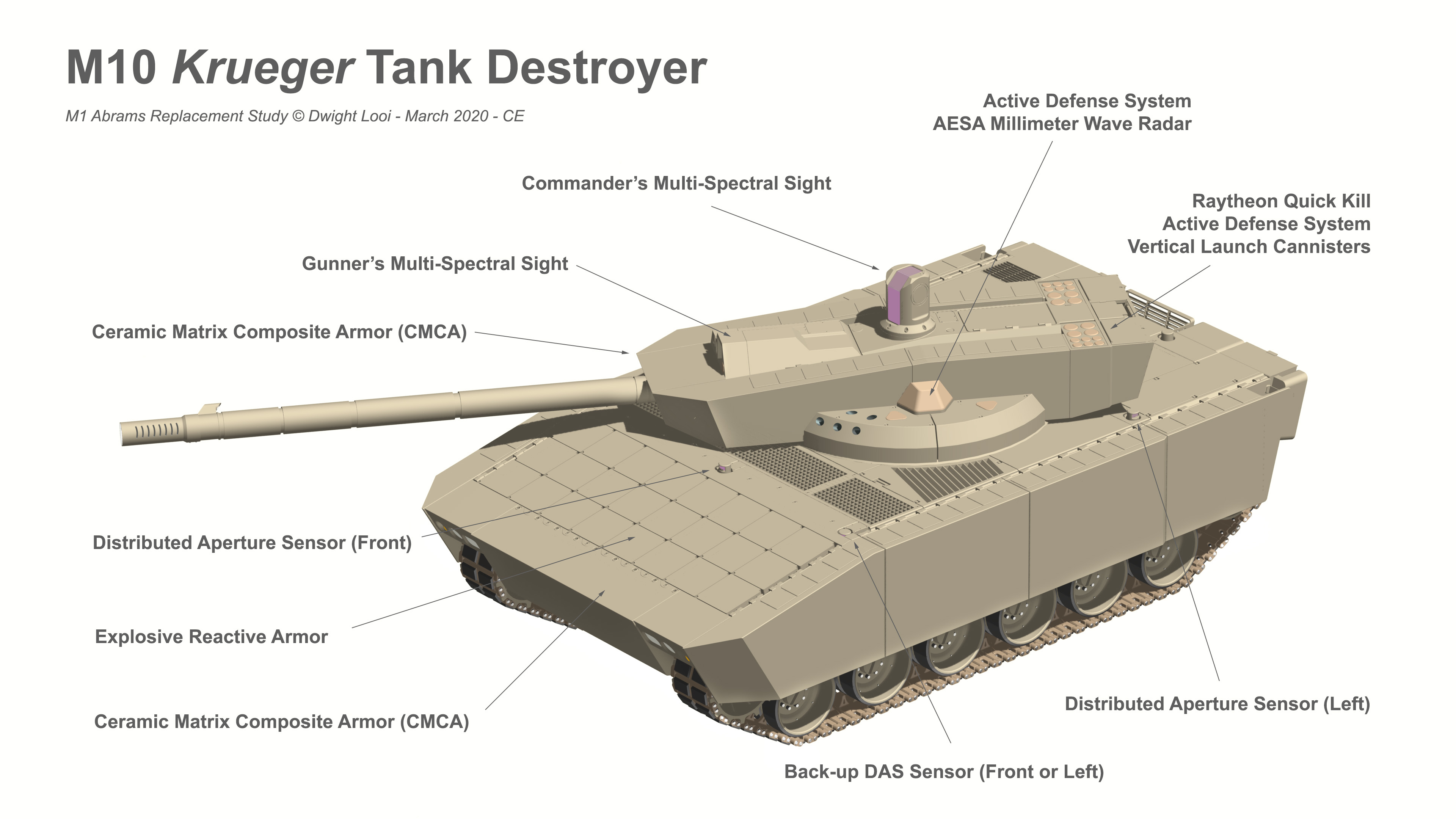 M10 Krueger Tank Destroyer

M1 Abrams Replacement Study © Dwight Looi - March 2020 - CE

Active Defense System
AESA Millimeter Wave Radar

Commander's Multi-Spectral Sight

Raytheon Quick Kill
Active Defense System
Vertical Launch Cannisters

Gunner's Multi-Spectral Sight

Ceramic Matrix Composite Armor (CMCA)

Distributed Aperture Sensor (Front)

Explosive Reactive Armor

Ceramic Matrix Composite Armor (CMCA)

Distributed Aperture Sensor (Left)

Back-up DAS Sensor (Front or Left)