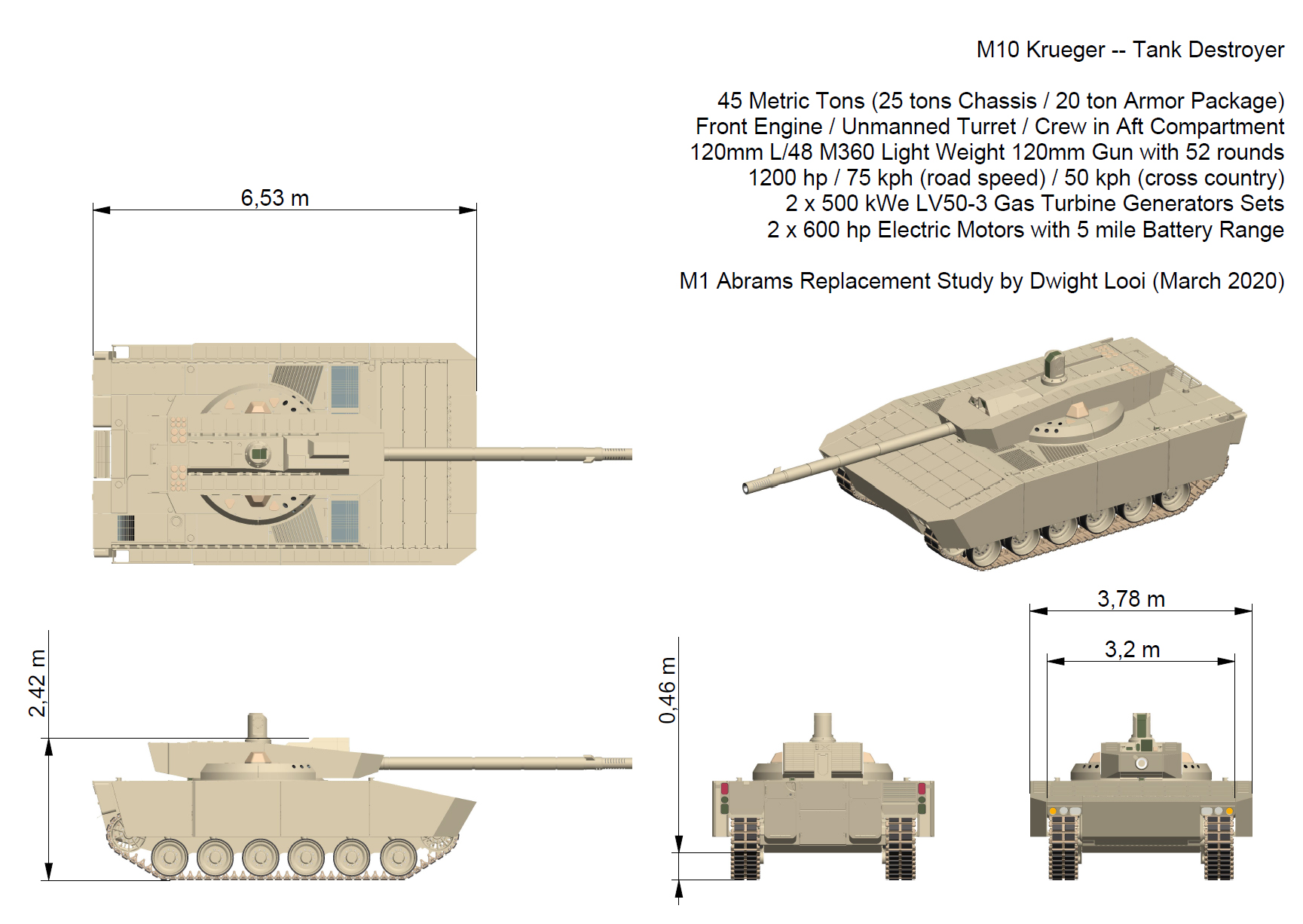 M10 Krueger -- Tank Destroyer

45 Metric Tons (25 tons Chassis / 20 ton Armor Package)
Front Engine / Unmanned Turret / Crew in Aft Compartment
120mm L/48 M360 Light Weight 120mm Gun with 52 rounds
1200 hp / 75 kph (road speed) / 50 kph (cross country)
2 x 500 kWe LV50-3 Gas Turbine Generators Sets
2 x 600 hp Electric Motors with 5 mile Battery Range

M1 Abrams Replacement Study by Dwight Looi (March 2020)

6,53 m

2,42 m

0,46 m

3,78 m

3,2 m