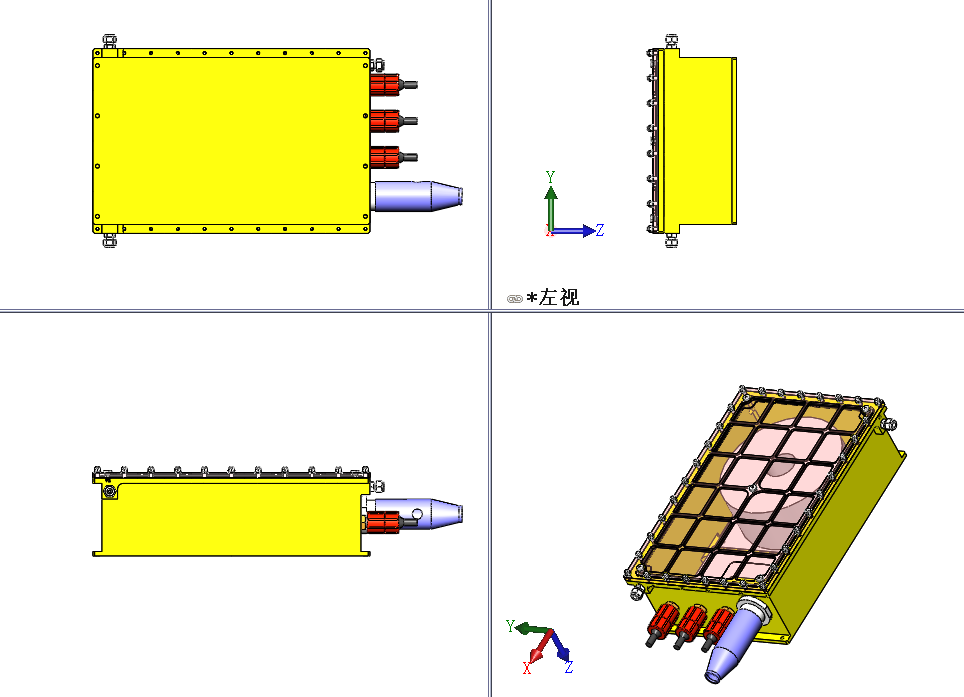 Y
X
Z
*左视
Y
X
Z