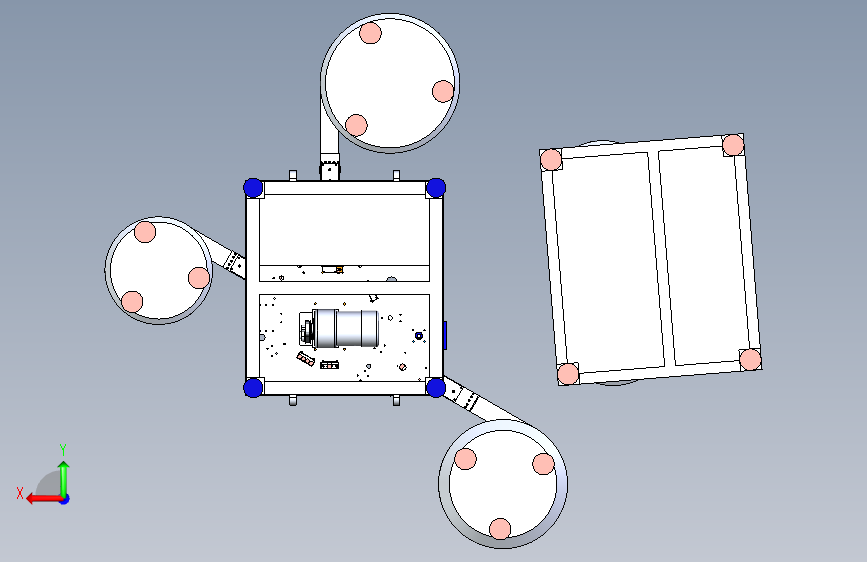 Y
X