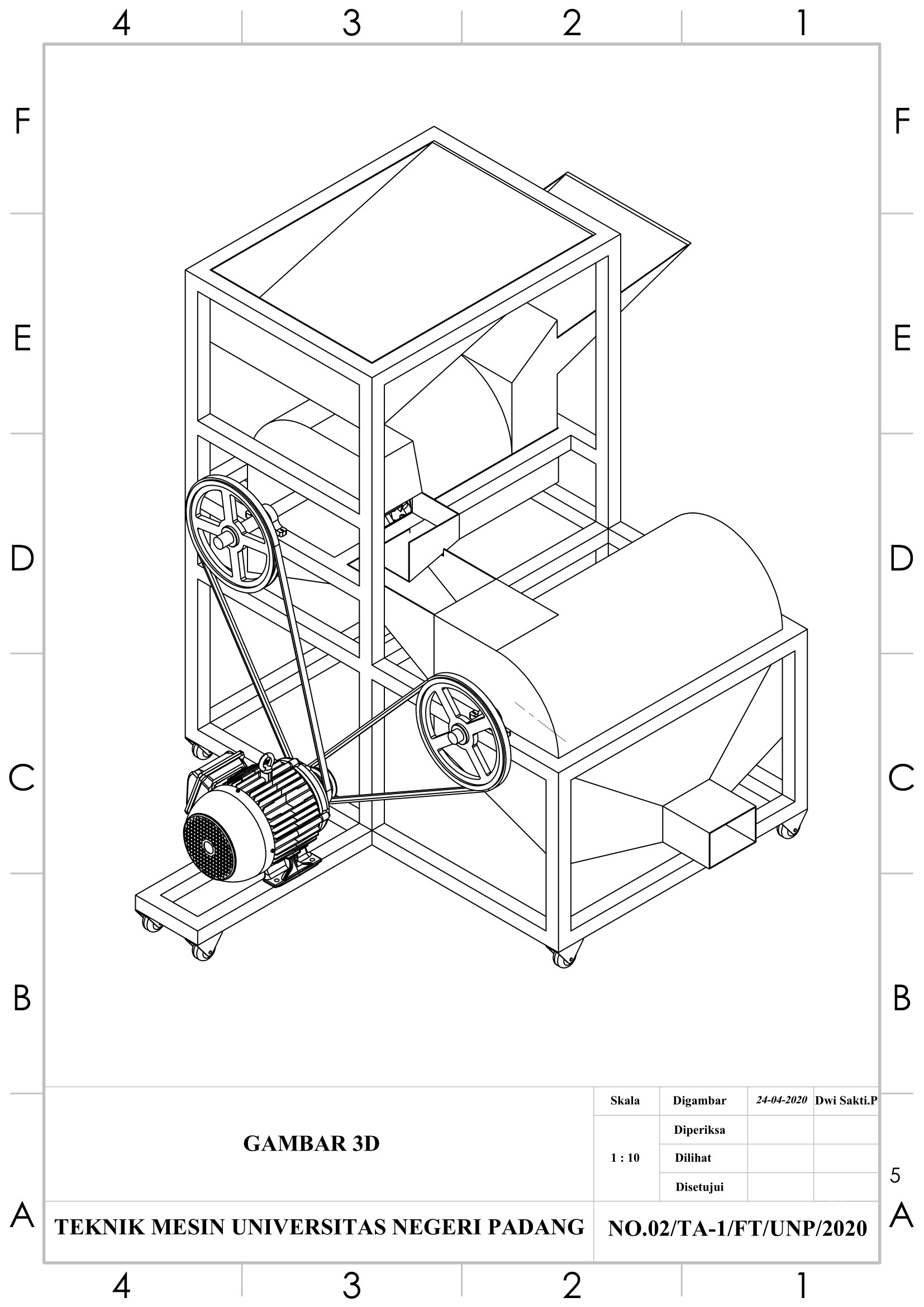 4 3 2 1

F F

E E

D D

C C

B B

GAMBAR 3D

| Skala | Digambar | 24-04-2020 | Dwi Sakti.P |
|---|---|---|---|
| 1 : 10 | Diperiksa | | |
| | Dilihat | | |
| | Disetujui | | |

5

A A

TEKNIK MESIN UNIVERSITAS NEGERI PADANG

NO.02/TA-1/FT/UNP/2020

4 3 2 1