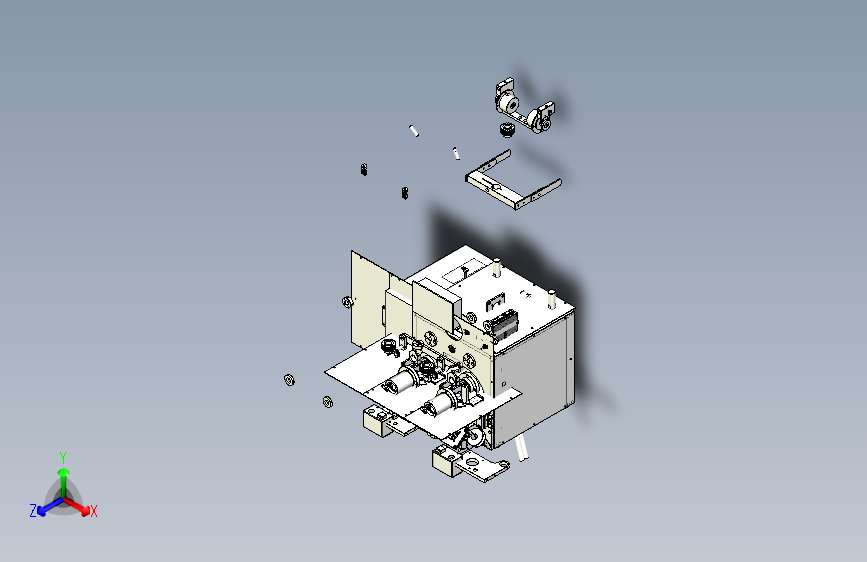 Y
Z
X