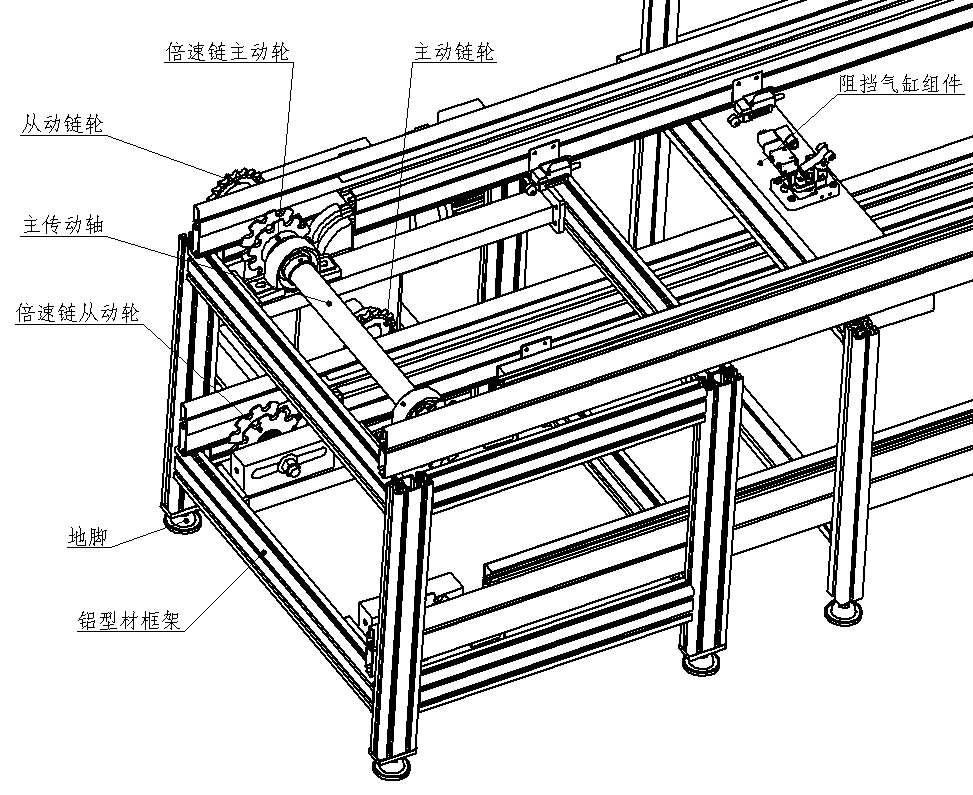 倍速链主动轮
主动链轮
阻挡气缸组件
从动链轮
主传动轴
倍速链从动轮
地脚
铝型材框架