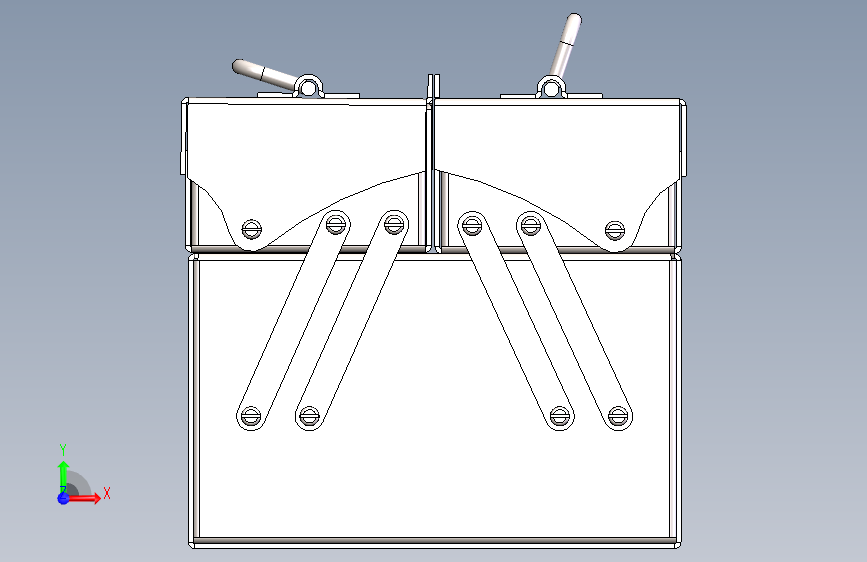 Y
X