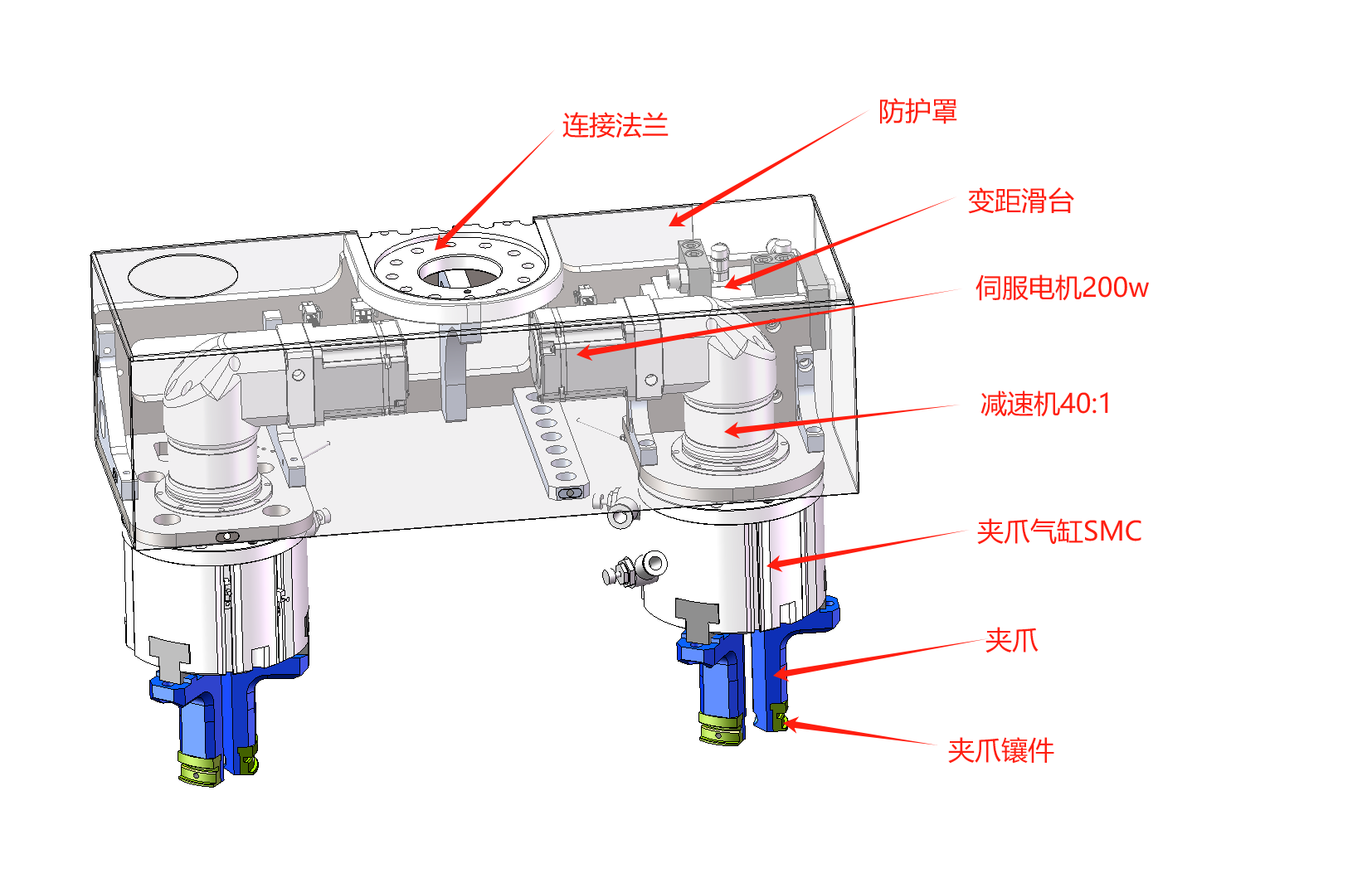 连接法兰

防护罩

变距滑台

伺服电机200w

减速机40:1

夹爪气缸SMC

夹爪

夹爪镶件