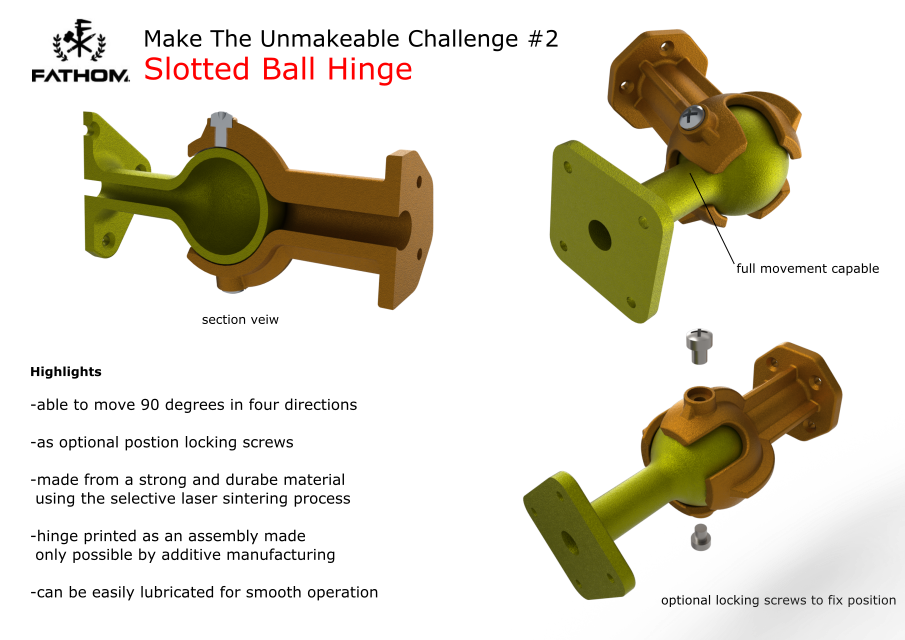 FATHOM

Make The Unmakeable Challenge #2

Slotted Ball Hinge

section veiw

full movement capable

Highlights

-able to move 90 degrees in four directions

-as optional postion locking screws

-made from a strong and durabe material using the selective laser sintering process

-hinge printed as an assembly made only possible by additive manufacturing

-can be easily lubricated for smooth operation

optional locking screws to fix position