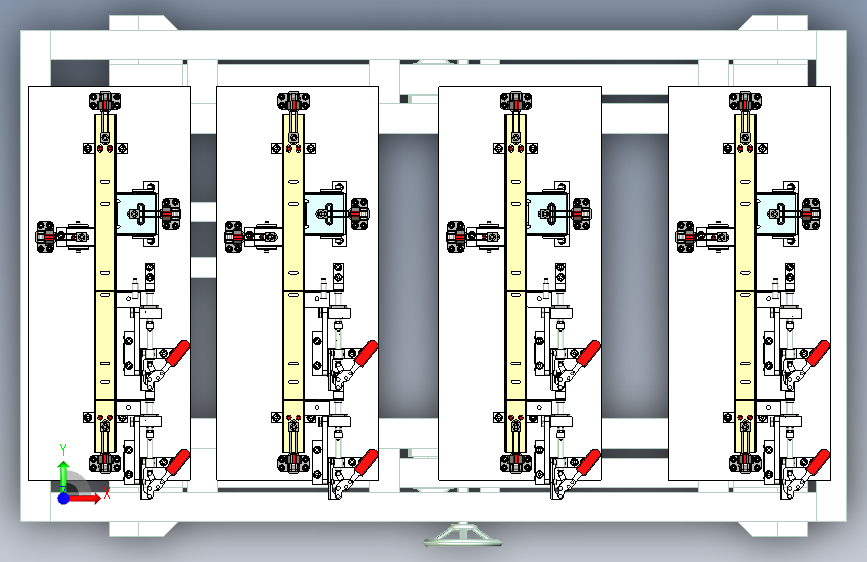 Y
X