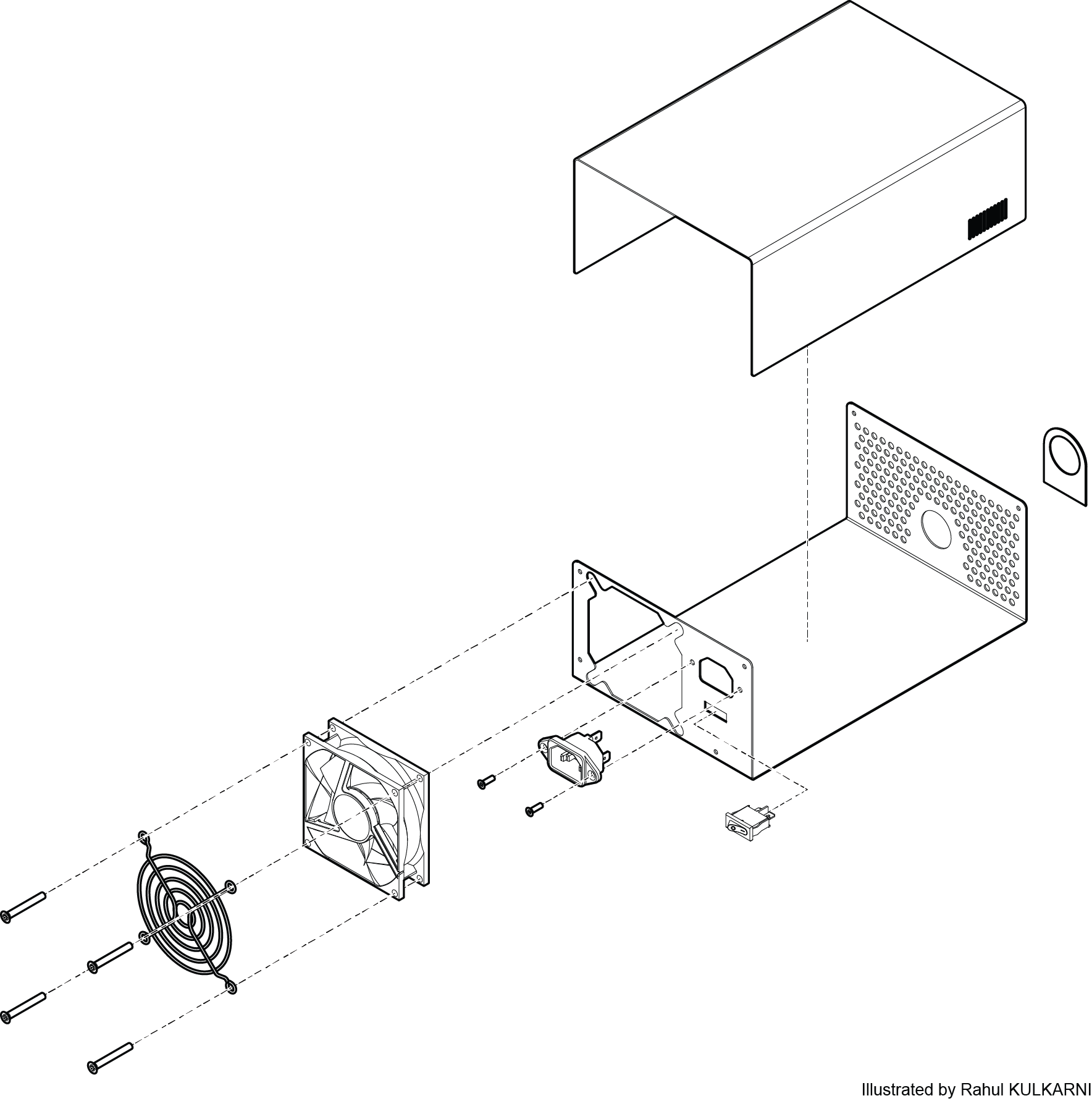 Illustrated by Rahul KULKARNI