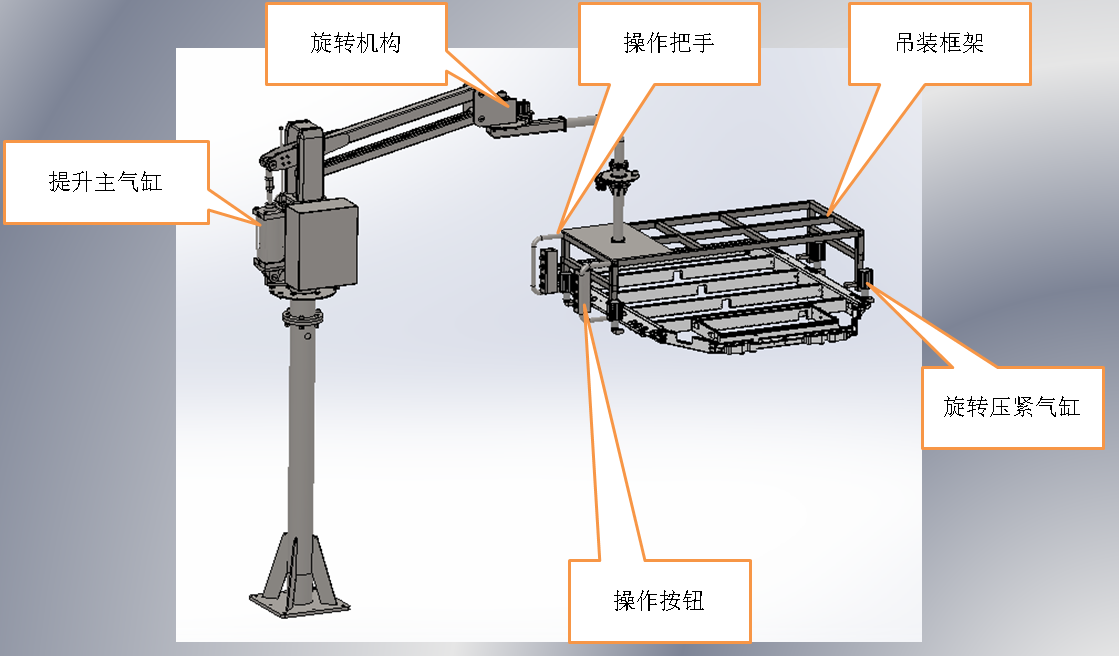 旋转机构

操作把手

吊装框架

提升主气缸

旋转压紧气缸

操作按钮