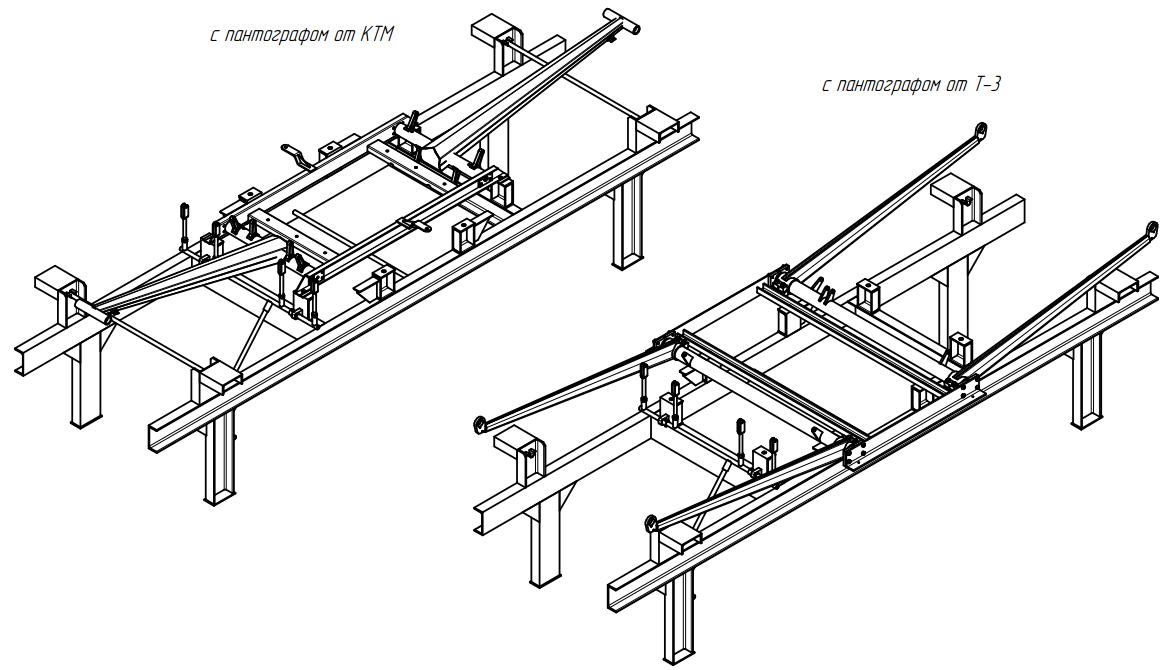 с пантографом от КТМ

с пантографом от Т-3