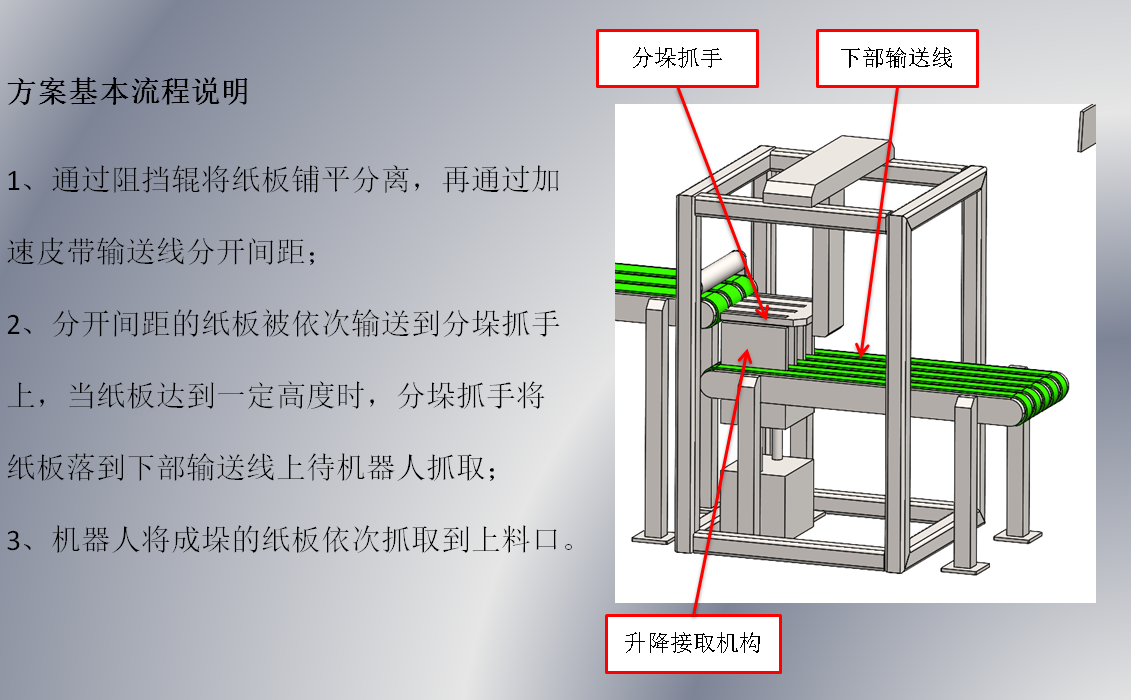 方案基本流程说明

1、通过阻挡辊将纸板铺平分离，再通过加速皮带输送线分开间距；

2、分开间距的纸板被依次输送到分垛抓手上，当纸板达到一定高度时，分垛抓手将纸板落到下部输送线上待机器人抓取；

3、机器人将成垛的纸板依次抓取到上料口。

分垛抓手

下部输送线

升降接取机构