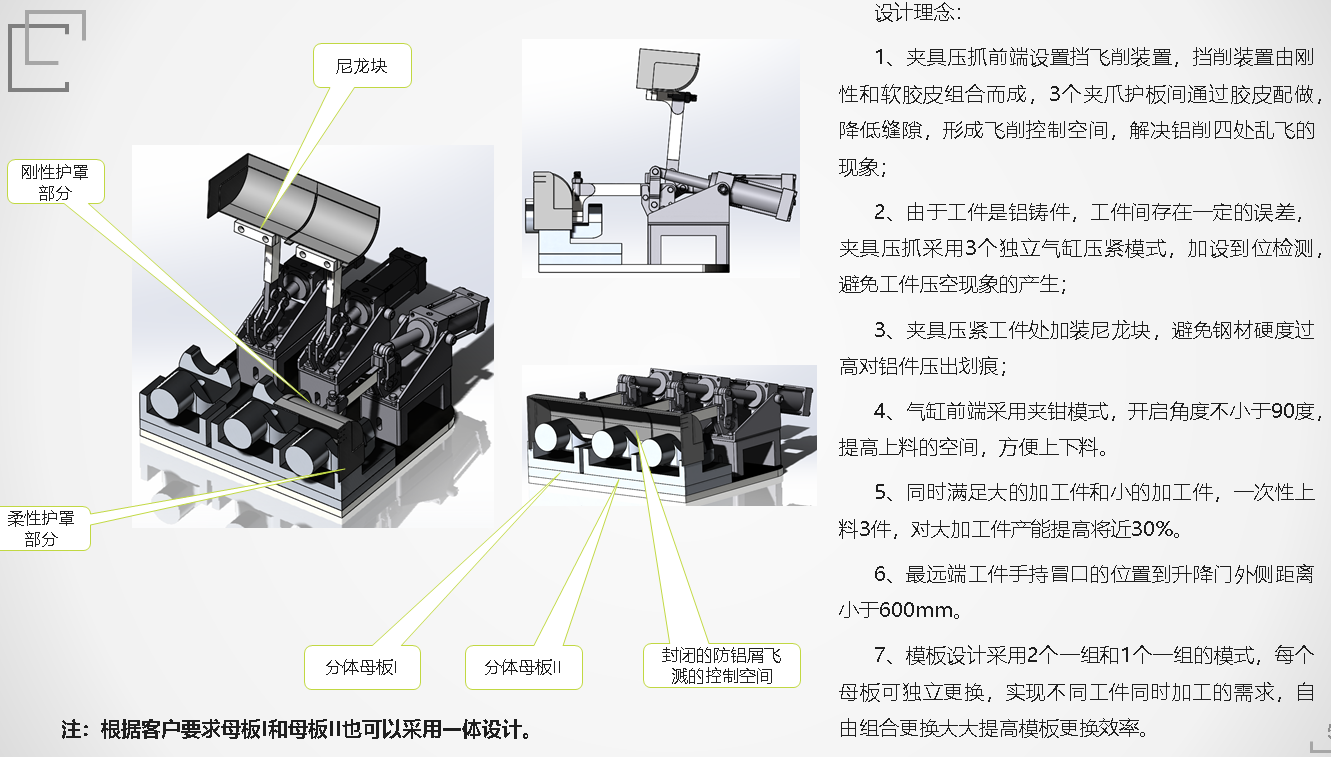 尼龙块

刚性护罩部分

柔性护罩部分

分体母板I

分体母板II

封闭的防铝屑飞溅的控制空间

注：根据客户要求母板I和母板II也可以采用一体设计。

设计理念：

1、夹具压抓前端设置挡飞削装置，挡削装置由刚性和软胶皮组合而成，3个夹爪护板间通过胶皮配做，降低缝隙，形成飞削控制空间，解决铝削四处乱飞的现象；

2、由于工件是铝铸件，工件间存在一定的误差，夹具压抓采用3个独立气缸压紧模式，加设到位检测，避免工件压空现象的产生；

3、夹具压紧工件处加装尼龙块，避免钢材硬度过高对铝件压出划痕；

4、气缸前端采用夹钳模式，开启角度不小于90度，提高上料的空间，方便上下料。

5、同时满足大的加工件和小的加工件，一次性上料3件，对大加工件产能提高将近30%。

6、最远端工件手持冒口的位置到升降门外侧距离小于600mm。

7、模板设计采用2个一组和1个一组的模式，每个母板可独立更换，实现不同工件同时加工的需求，自由组合更换大大提高模板更换效率。

5