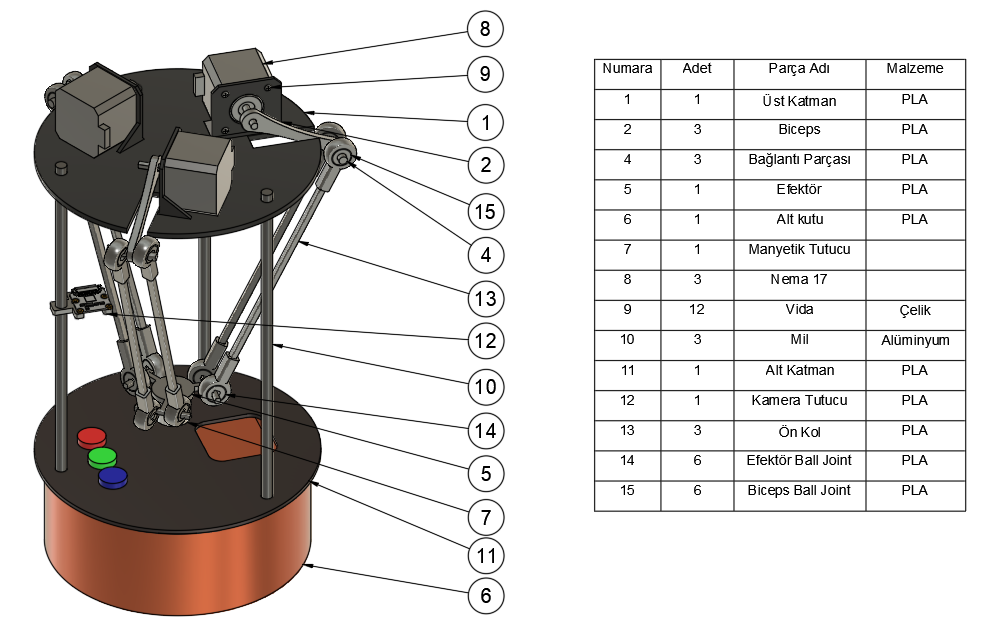 8
9
1
2
15
4
13
12
10
14
5
7
11
6

| Numara | Adet | Parça Adı | Malzeme |
|---|---|---|---|
| 1 | 1 | Üst Katman | PLA |
| 2 | 3 | Biceps | PLA |
| 4 | 3 | Bağlantı Parçası | PLA |
| 5 | 1 | Efektör | PLA |
| 6 | 1 | Alt kutu | PLA |
| 7 | 1 | Manyetik Tutucu | |
| 8 | 3 | Nema 17 | |
| 9 | 12 | Vida | Çelik |
| 10 | 3 | Mil | Alüminyum |
| 11 | 1 | Alt Katman | PLA |
| 12 | 1 | Kamera Tutucu | PLA |
| 13 | 3 | Ön Kol | PLA |
| 14 | 6 | Efektör Ball Joint | PLA |
| 15 | 6 | Biceps Ball Joint | PLA |