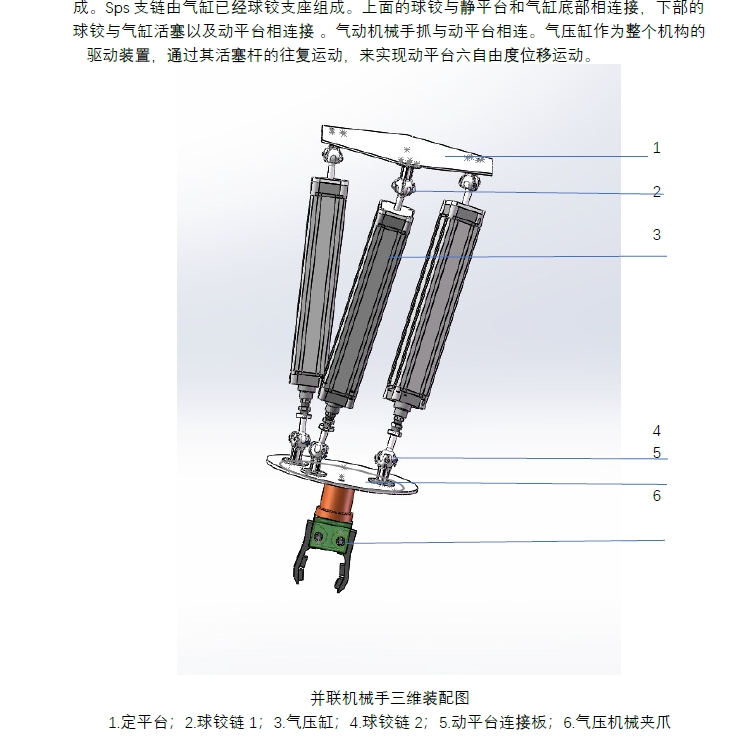 成。Sps 支链由气缸已经球铰支座组成。上面的球铰与静平台和气缸底部相连接，下部的球铰与气缸活塞以及动平台相连接 。气动机械手抓与动平台相连。气压缸作为整个机构的驱动装置，通过其活塞杆的往复运动，来实现动平台六自由度位移运动。

1
2
3
4
5
6

并联机械手三维装配图
1.定平台；2.球铰链 1；3.气压缸；4.球铰链 2；5.动平台连接板；6.气压机械夹爪