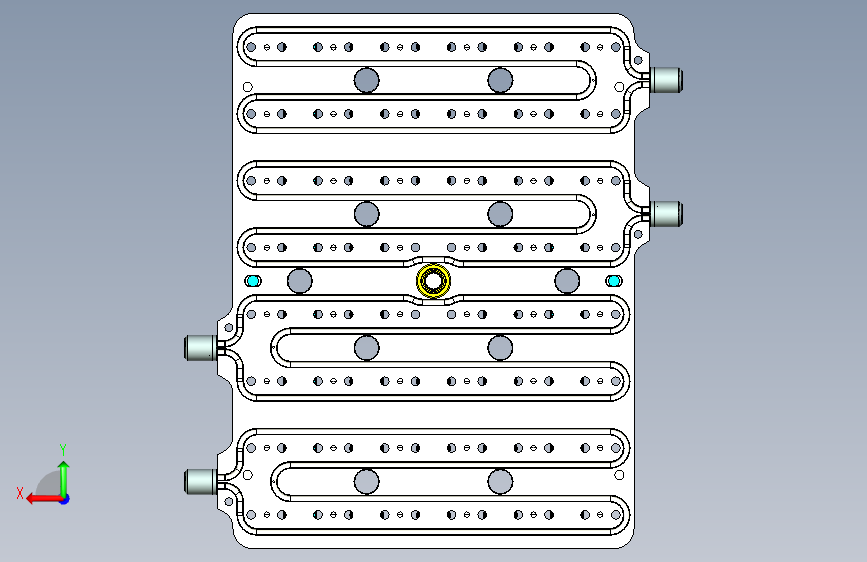 Y
X