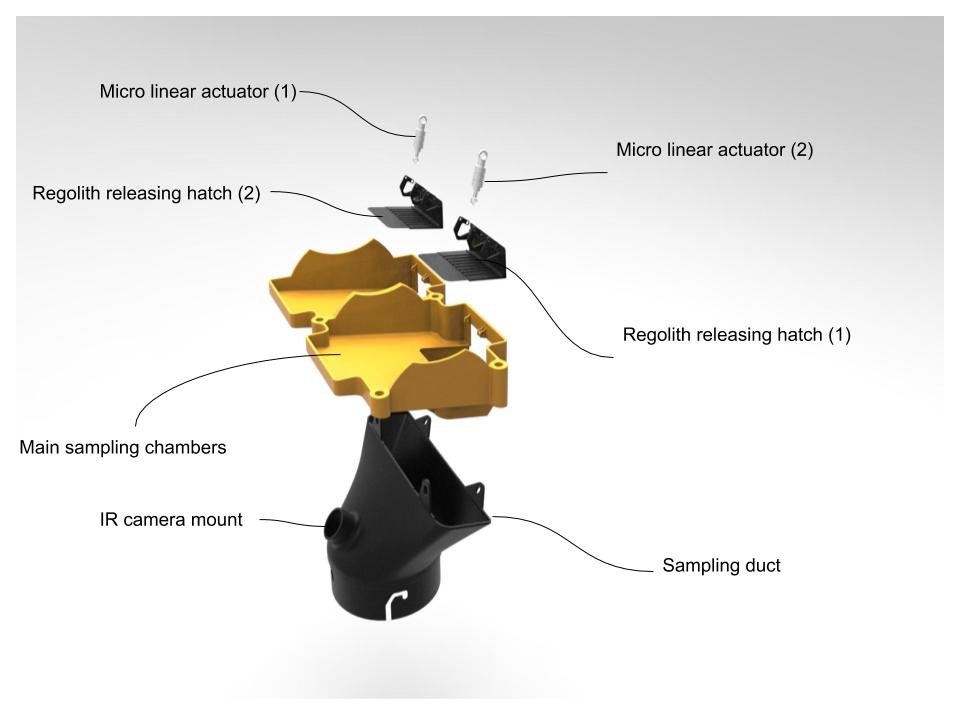 Micro linear actuator (1)

Micro linear actuator (2)

Regolith releasing hatch (2)

Regolith releasing hatch (1)

Main sampling chambers

IR camera mount

Sampling duct