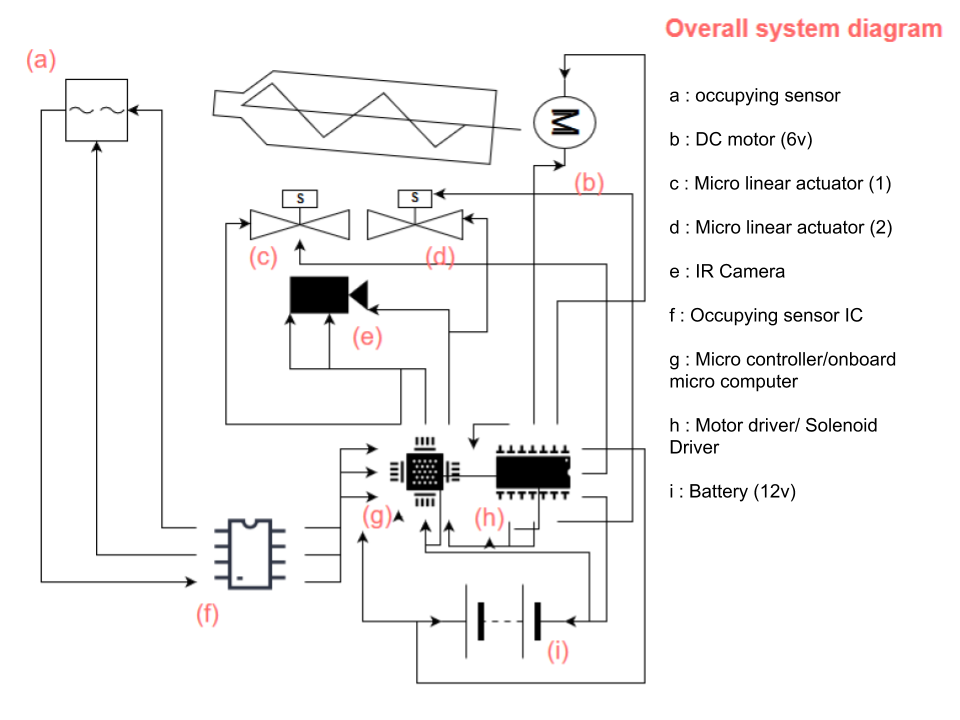 Overall system diagram

(a)

M

(b)

S

S

(c)

(d)

(e)

(g)

(h)

(f)

(i)

a : occupying sensor

b : DC motor (6v)

c : Micro linear actuator (1)

d : Micro linear actuator (2)

e : IR Camera

f : Occupying sensor IC

g : Micro controller/onboard micro computer

h : Motor driver/ Solenoid Driver

i : Battery (12v)