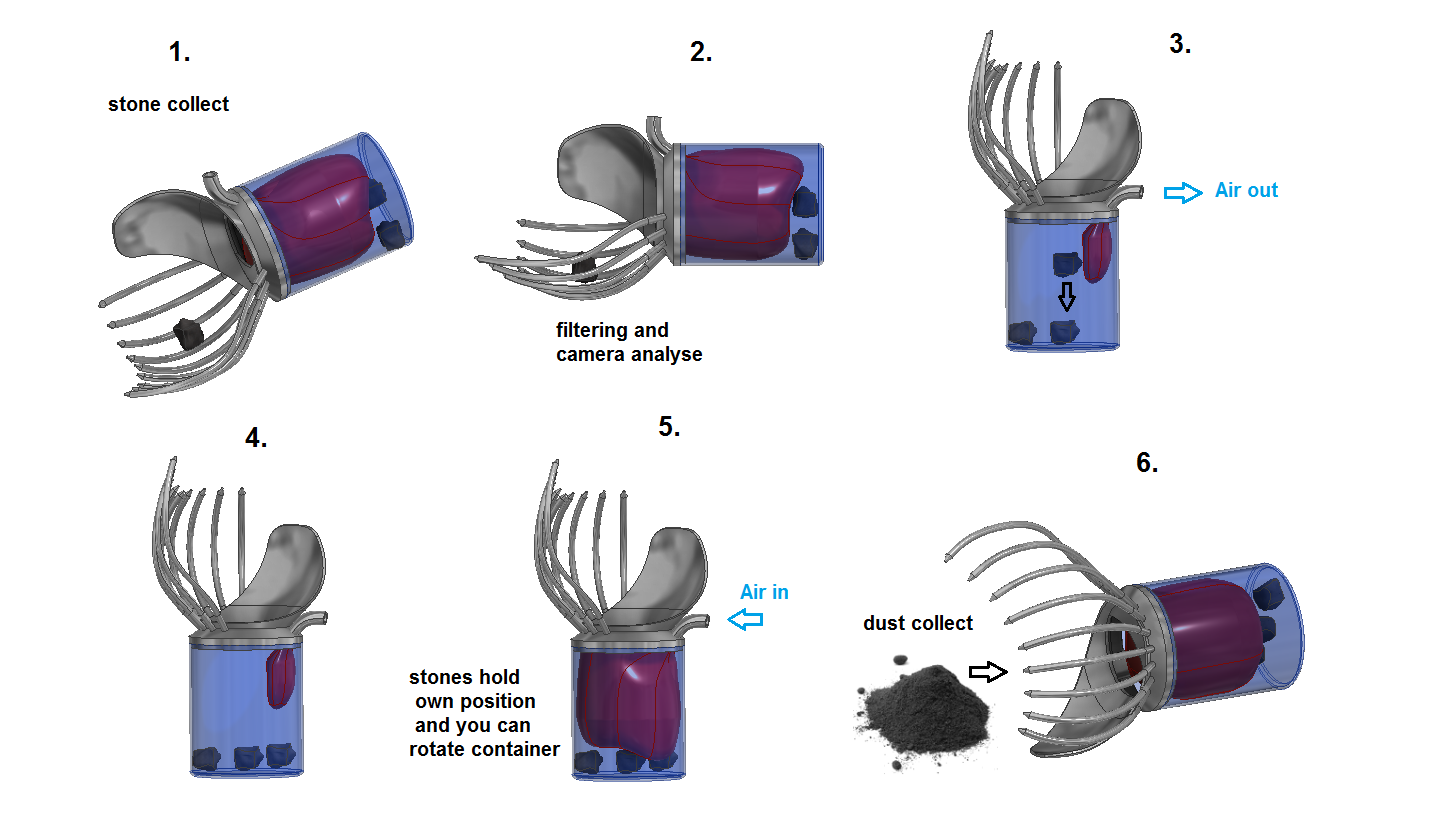 1.

stone collect

2.

filtering and camera analyse

3.

Air out

4.

5.

Air in

stones hold own position and you can rotate container

6.

dust collect