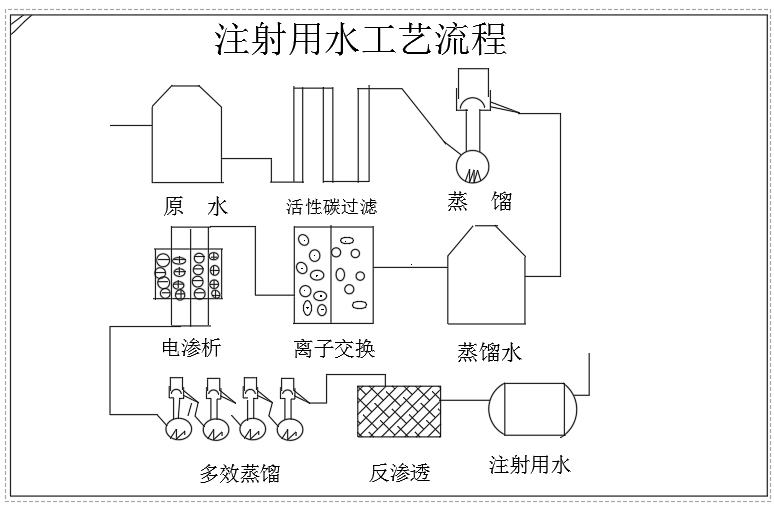 注射用水工艺流程

原 水

活性碳过滤

蒸 馏

电渗析

离子交换

蒸馏水

多效蒸馏

反渗透

注射用水