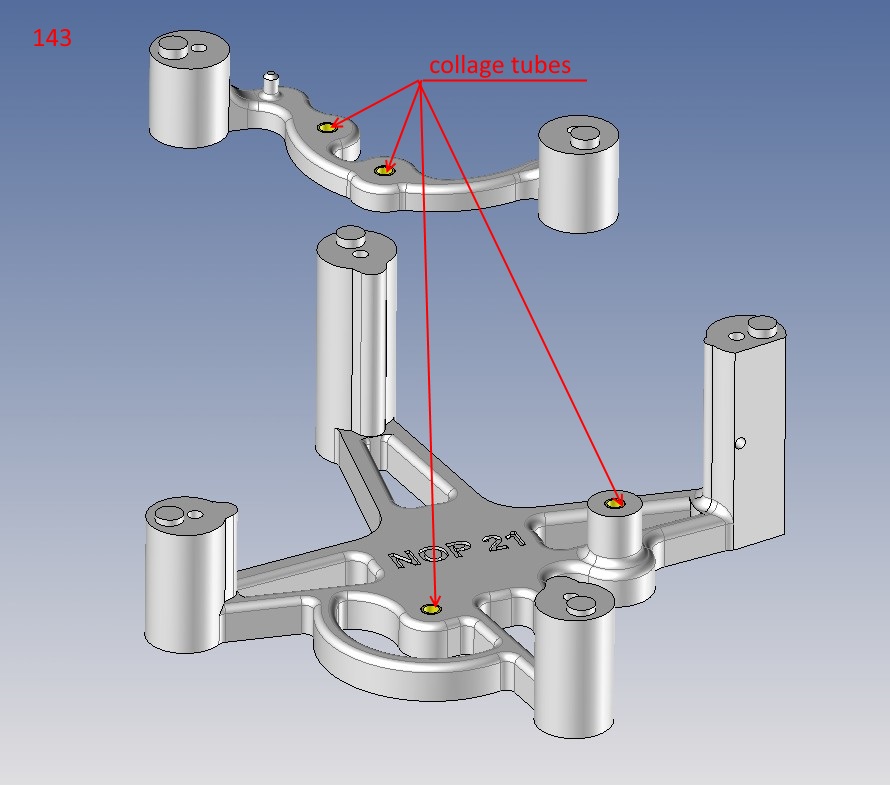 143

collage tubes

NOP 21