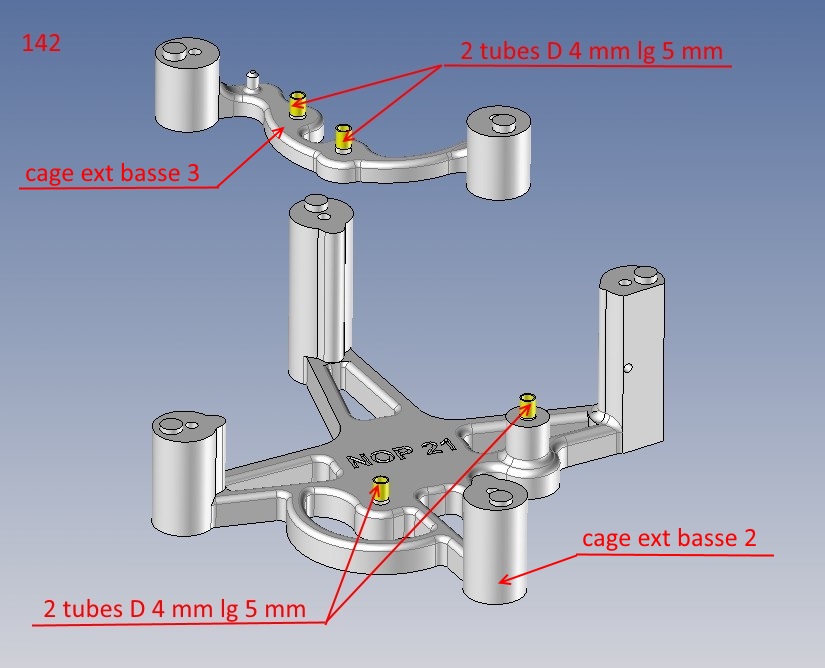 142

2 tubes D 4 mm lg 5 mm

cage ext basse 3

NOP 21

cage ext basse 2

2 tubes D 4 mm lg 5 mm